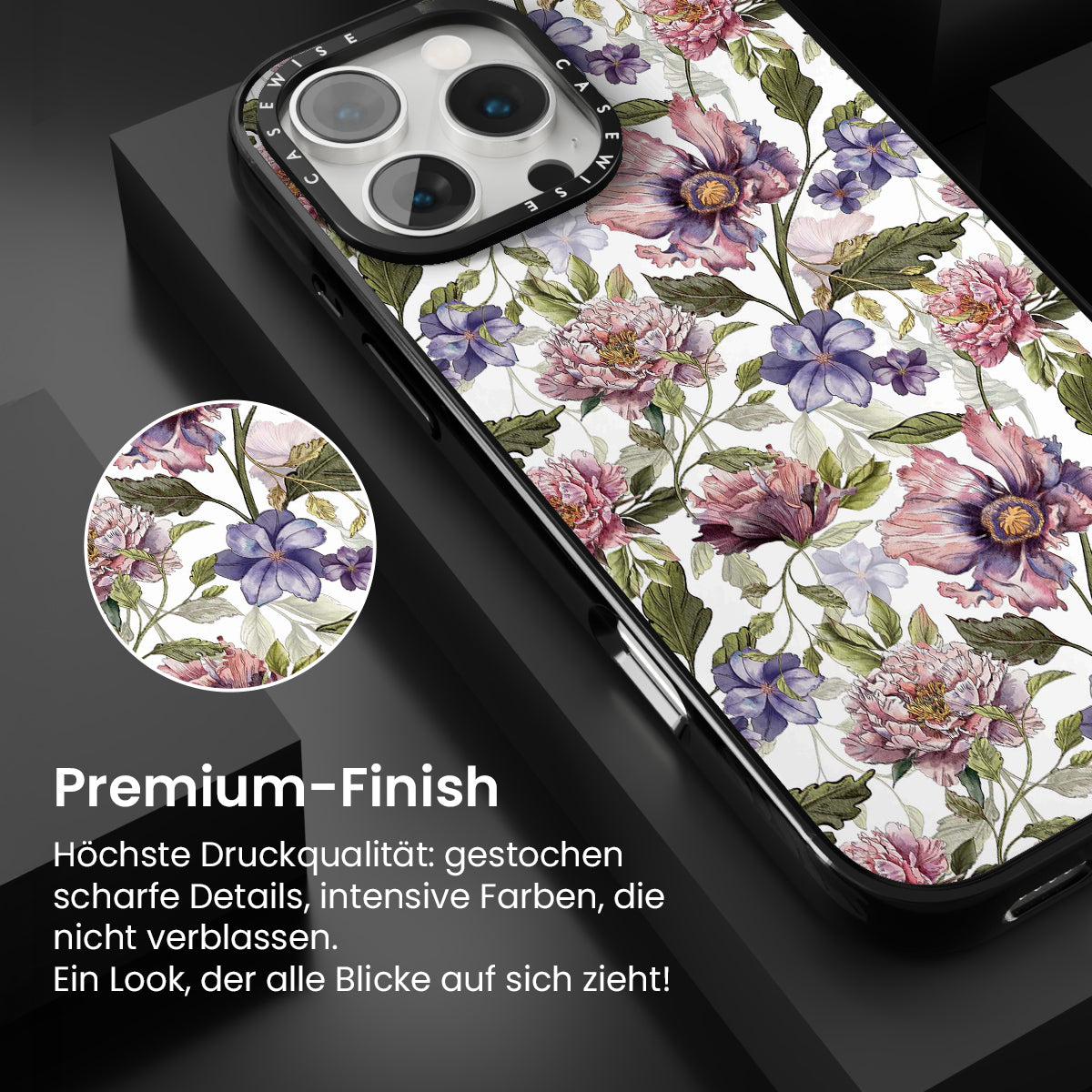 CASEWISE CASEWISE

Premium-Finish

Höchste Druckqualität: gestochen scharfe Details, intensive Farben, die nicht verblassen.
Ein Look, der alle Blicke auf sich zieht!