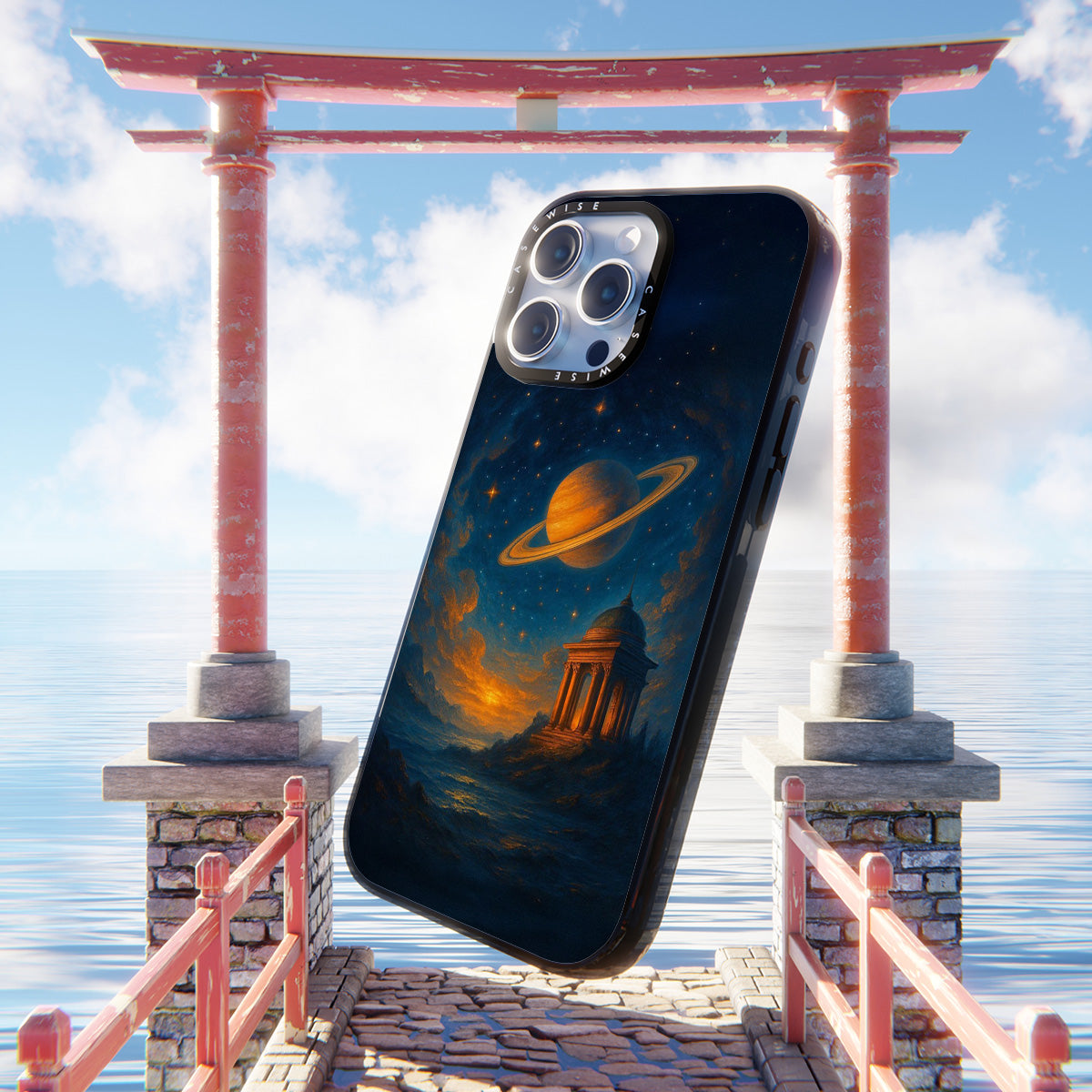 CASEWISE CASEWISE