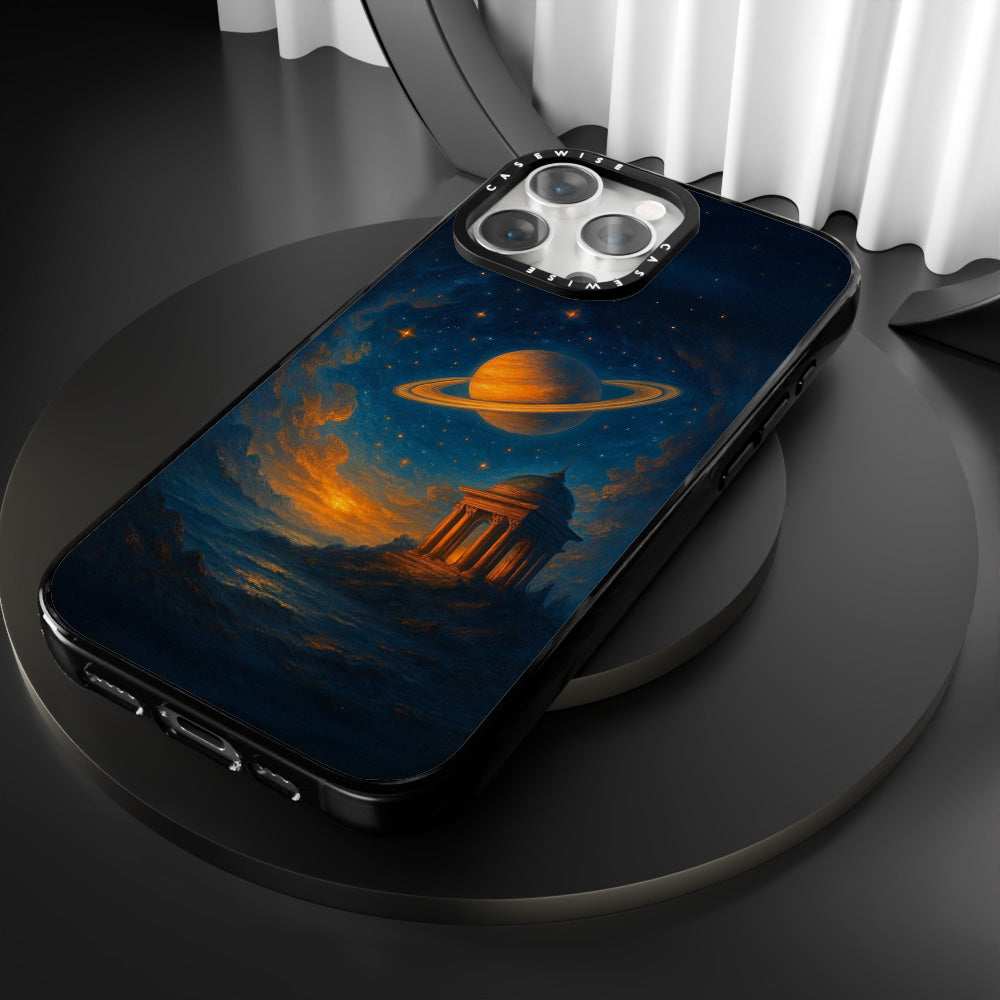 CASEWISE
CASEWISE