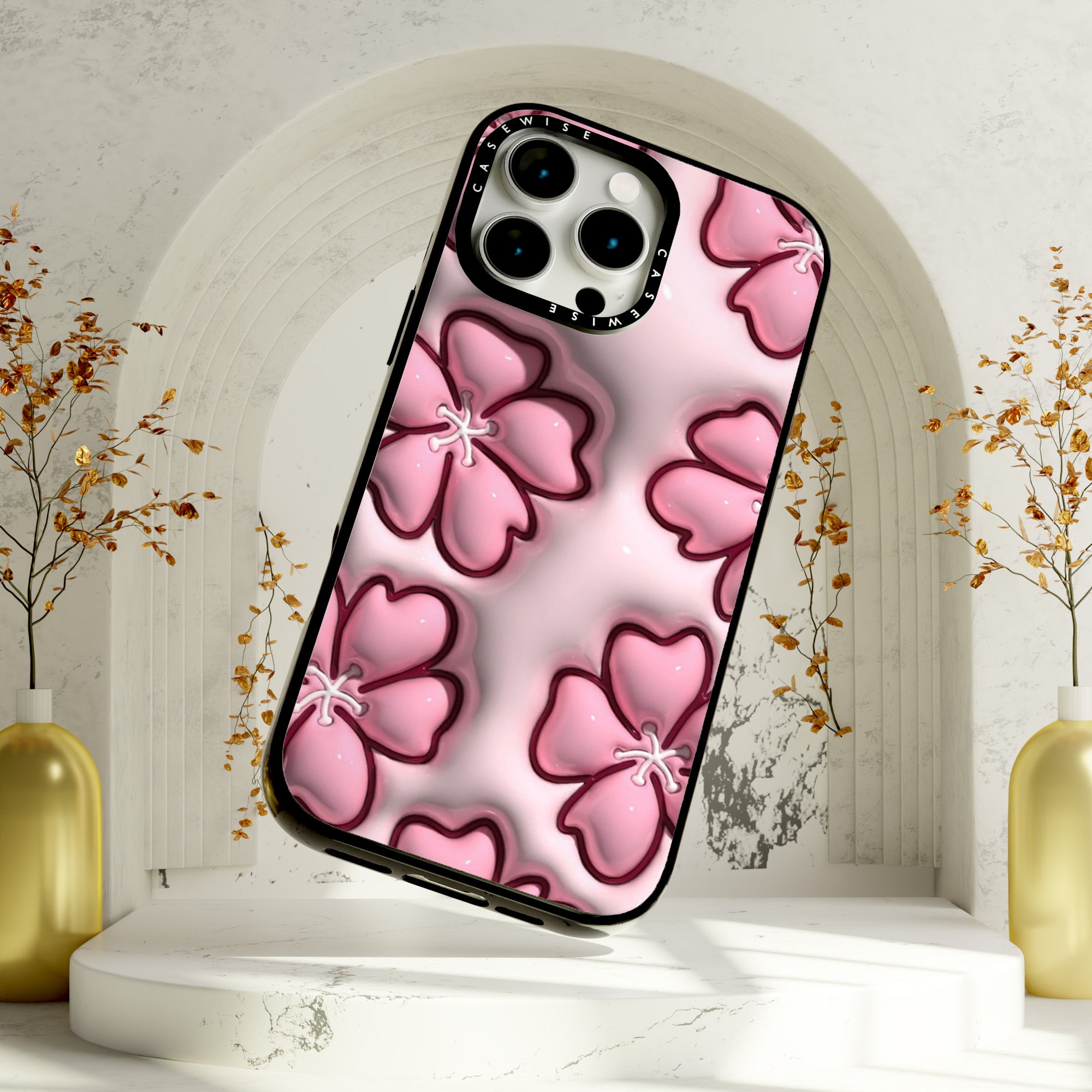 CASEWISE
CASEWISE