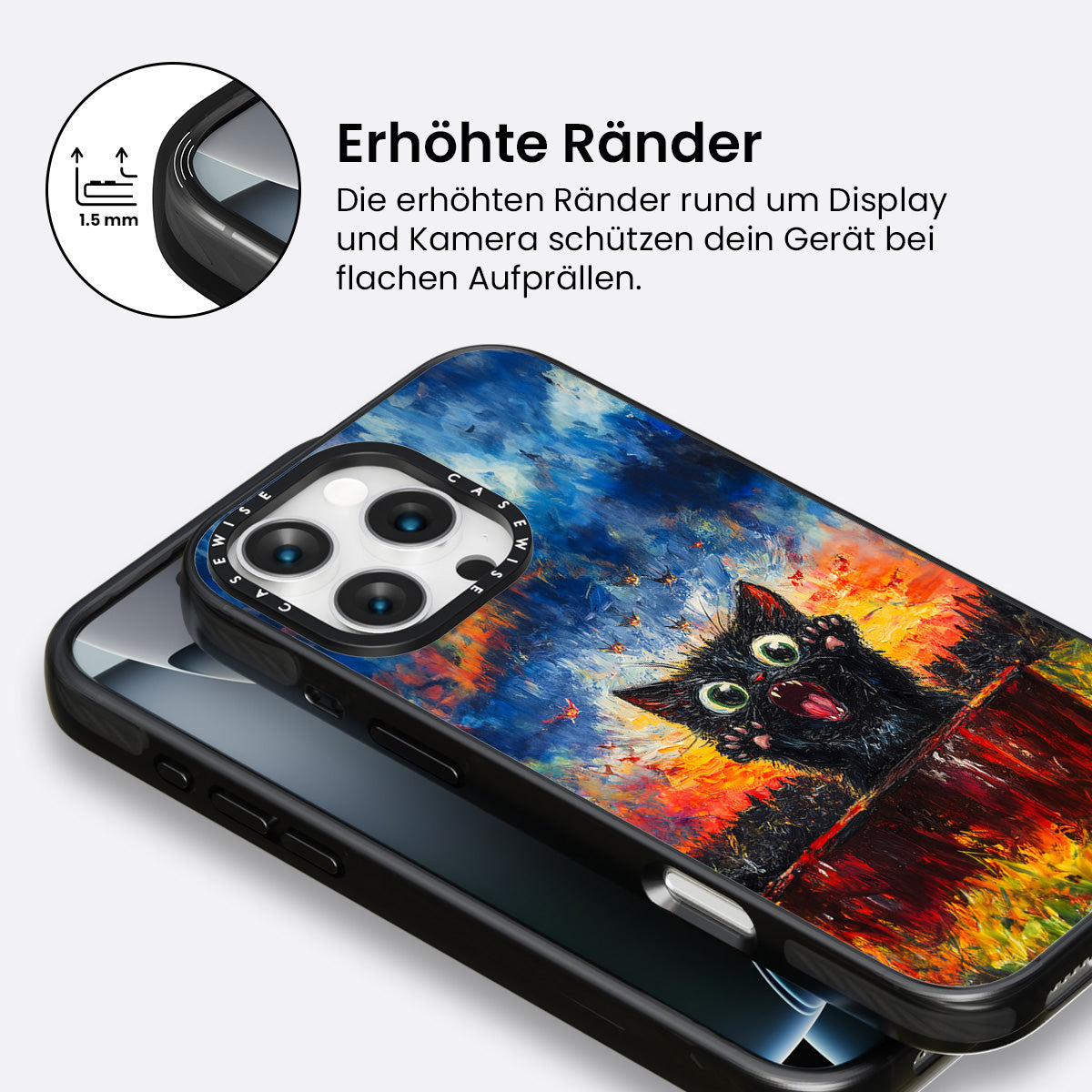 1.5 mm

Erhöhte Ränder

Die erhöhten Ränder rund um Display und Kamera schützen dein Gerät bei flachen Aufprällen.

CASEWISE CASEWISE