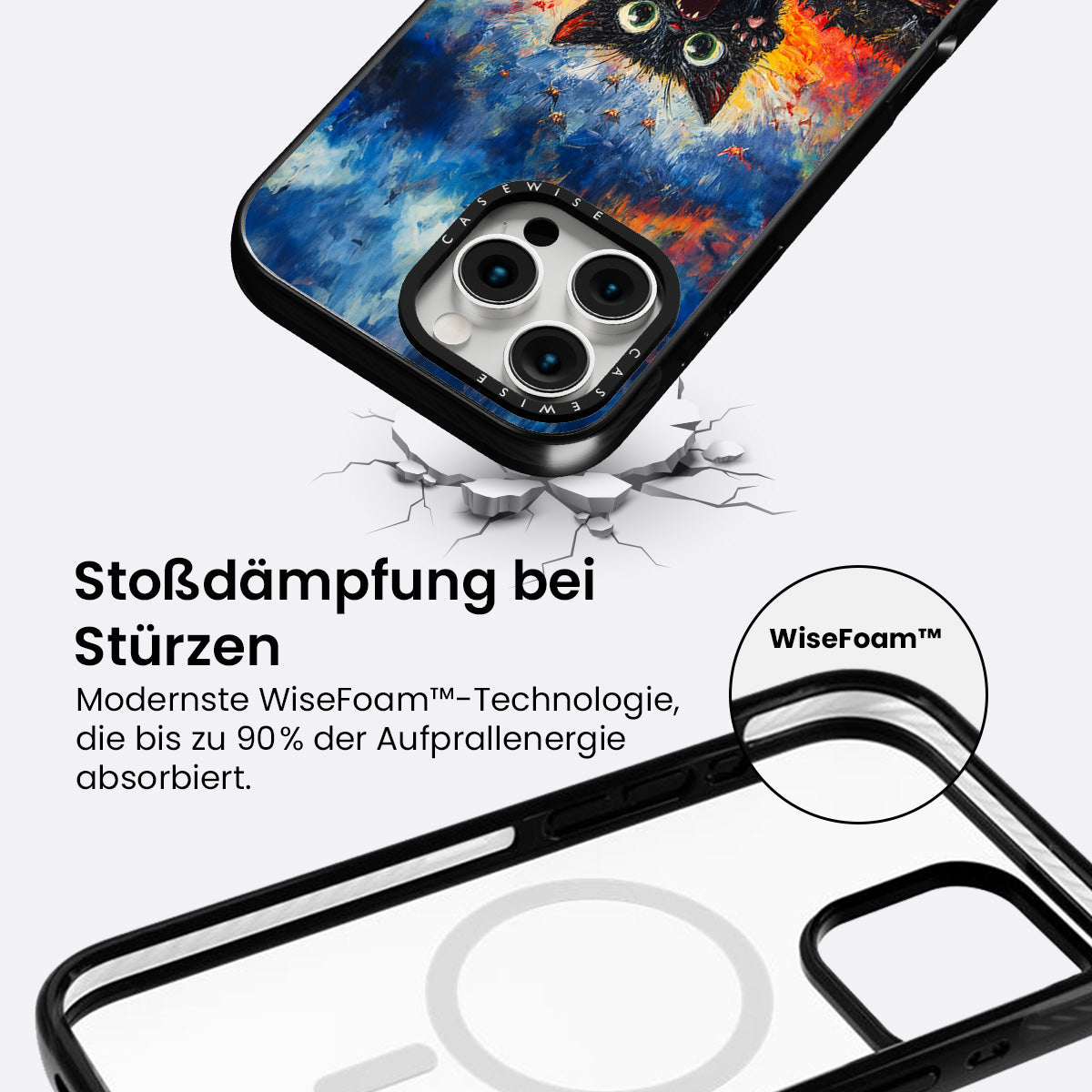 CASEWISE

CASEWISE

Stoßdämpfung bei Stürzen

Modernste WiseFoam™-Technologie, die bis zu 90% der Aufprallenergie absorbiert.

WiseFoam™