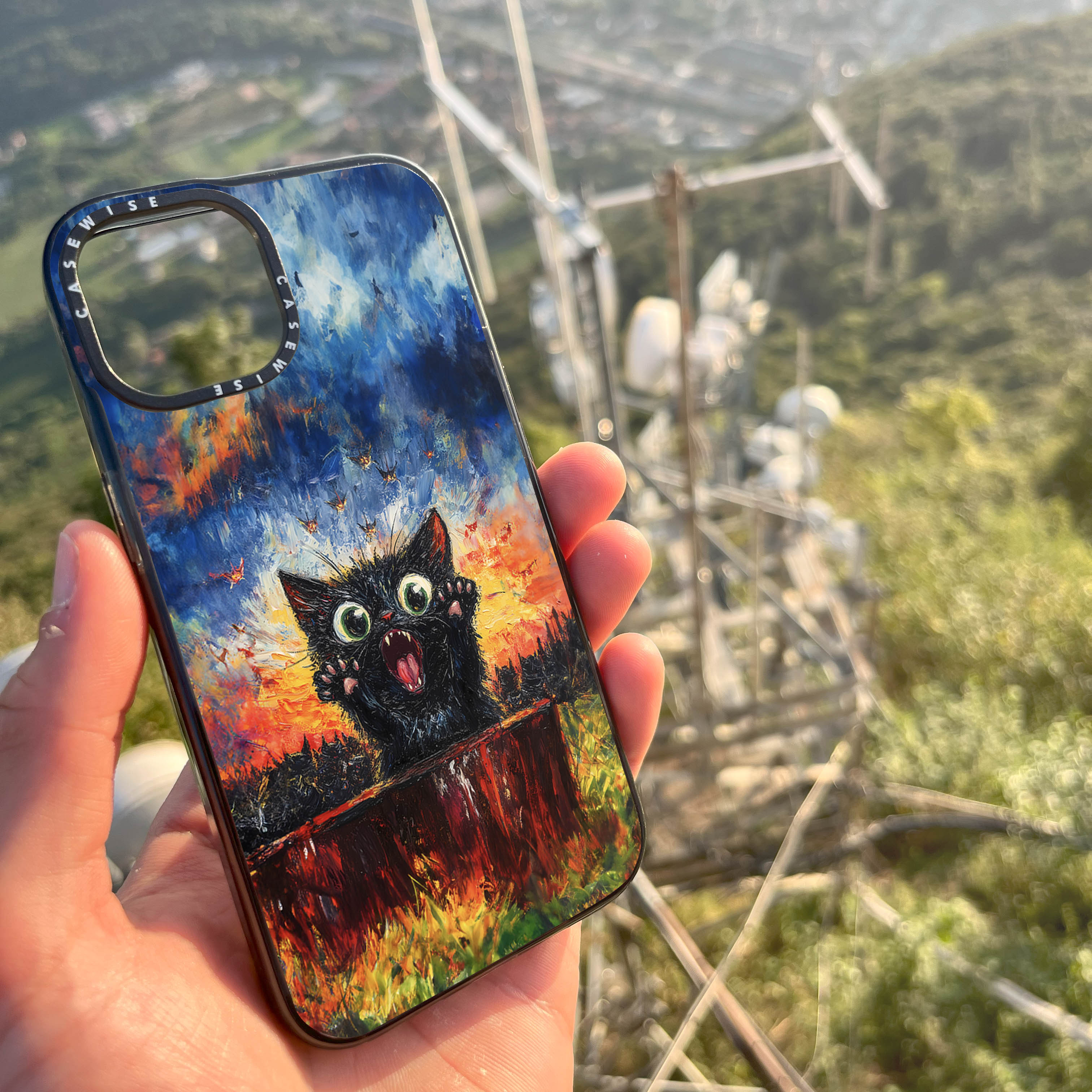 CASEWISE CASEWISE