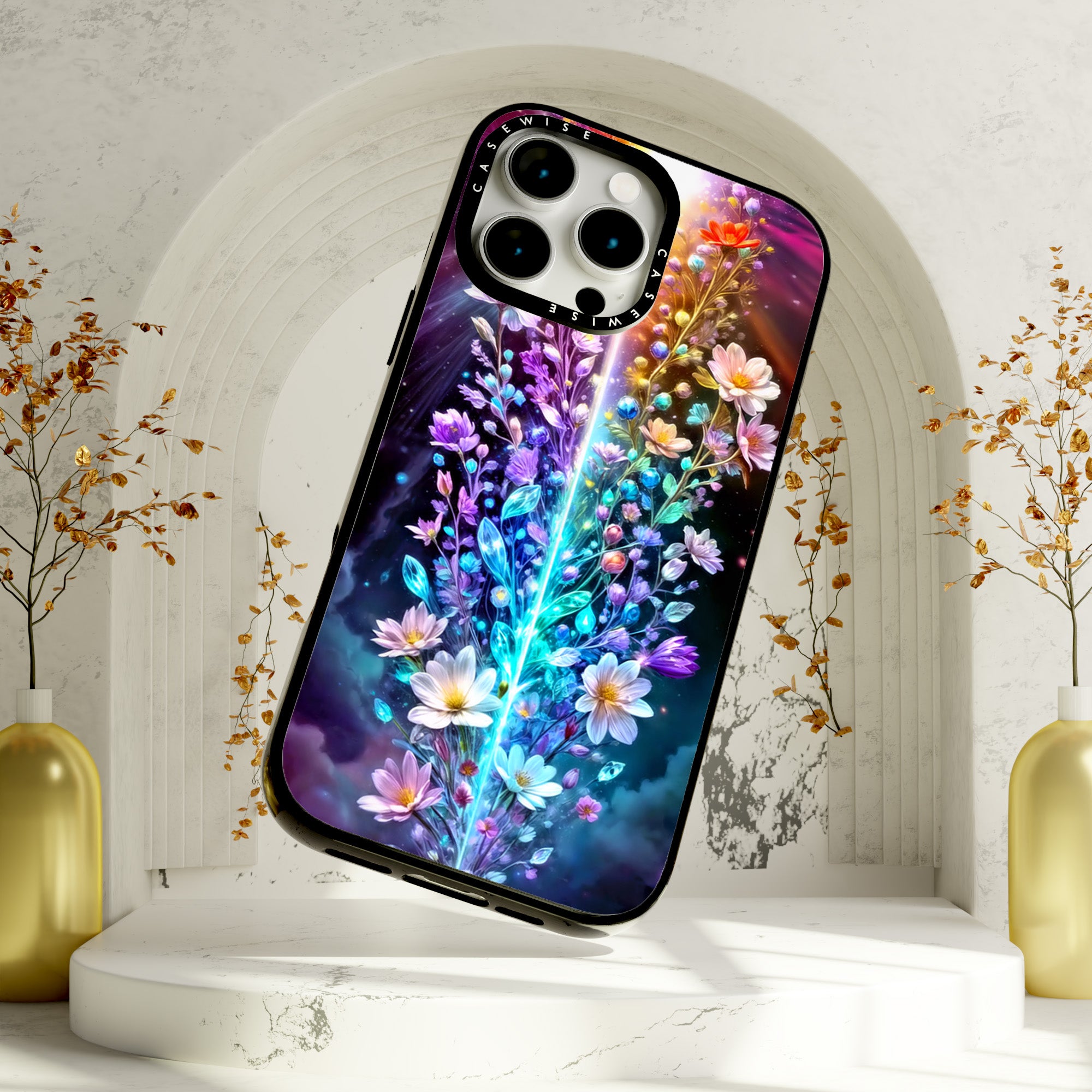 CASEWISE
CASEWISE