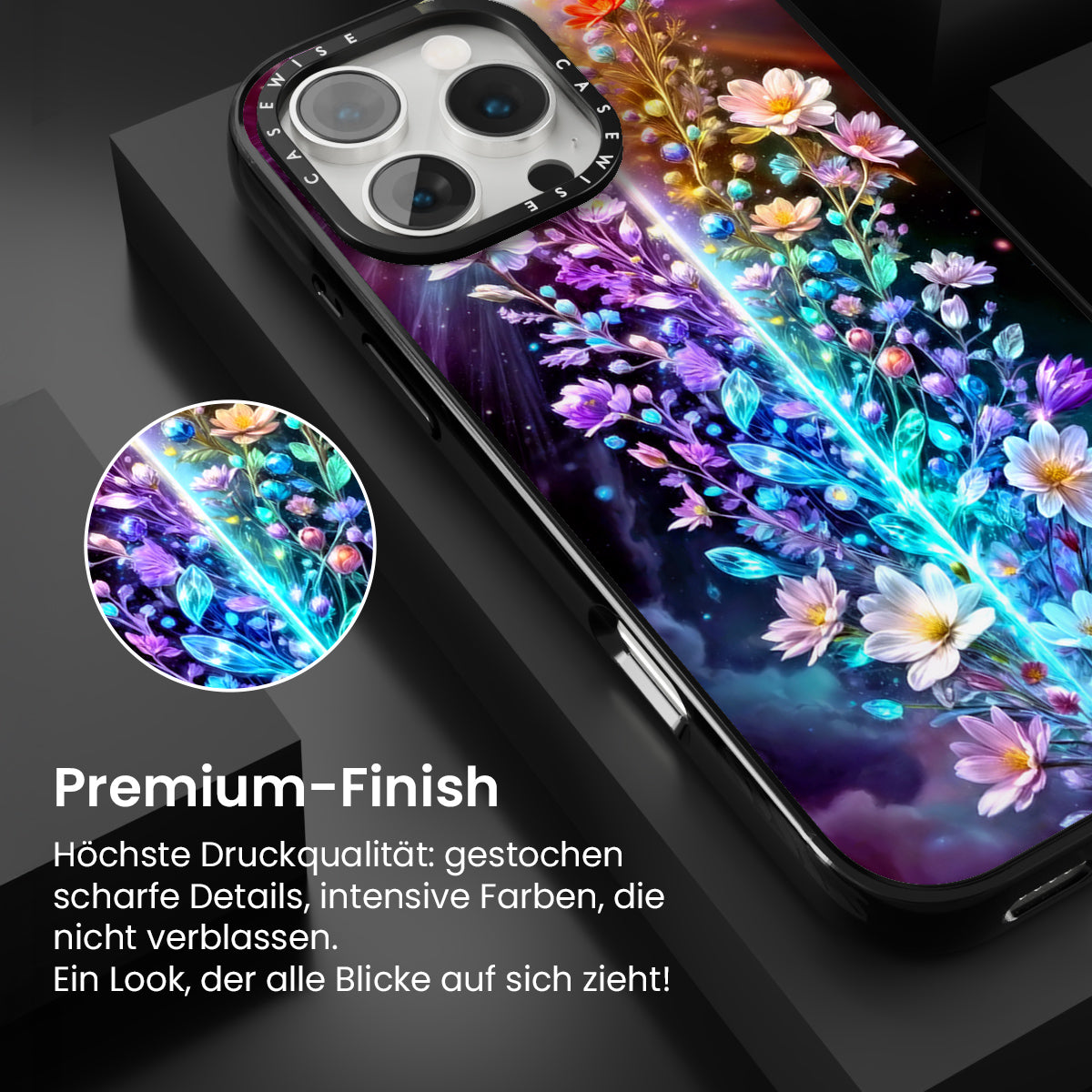 CASEWISE CASEWISE

Premium-Finish

Höchste Druckqualität: gestochen scharfe Details, intensive Farben, die nicht verblassen.
Ein Look, der alle Blicke auf sich zieht!