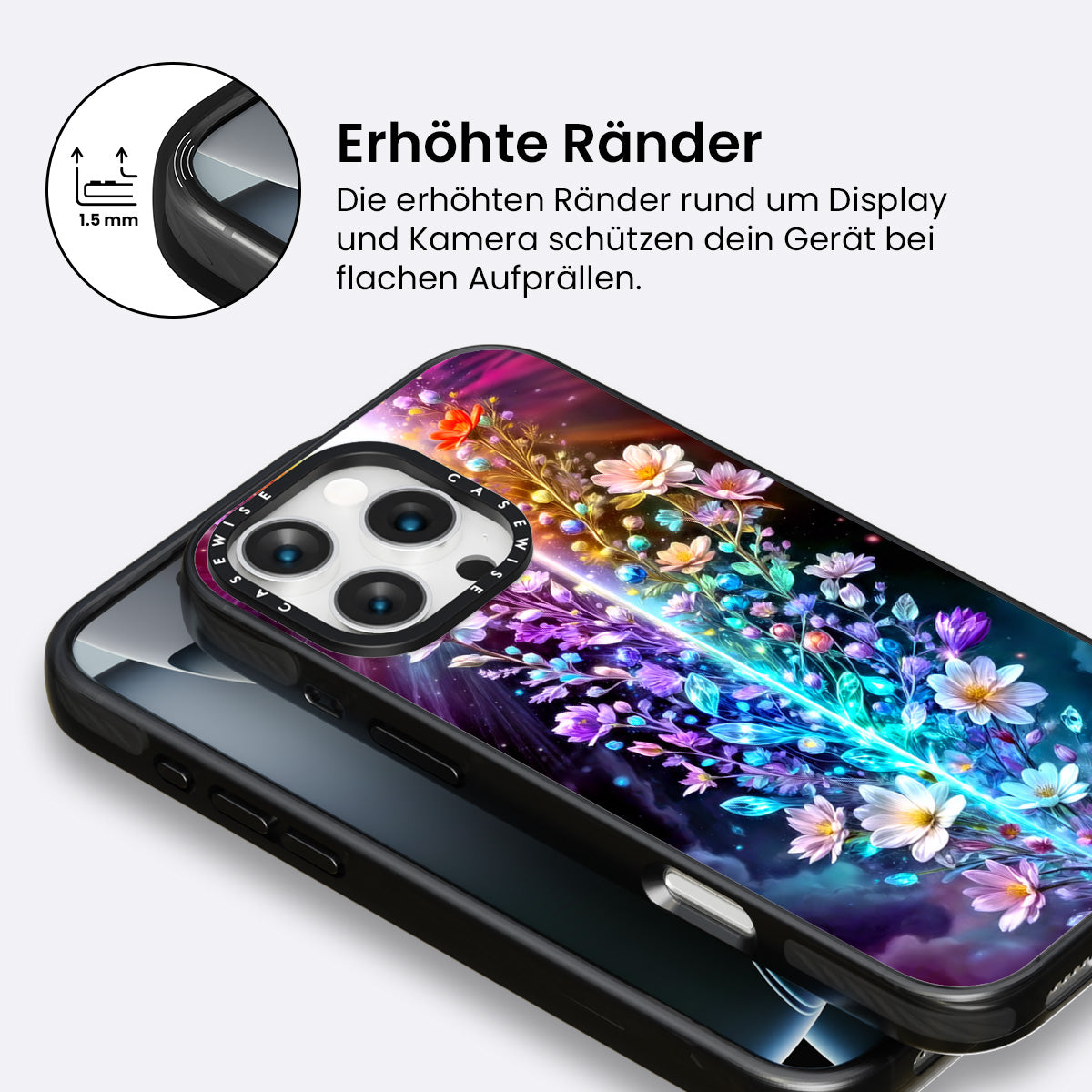 1.5 mm

Erhöhte Ränder

Die erhöhten Ränder rund um Display und Kamera schützen dein Gerät bei flachen Aufprällen.

CASEWISE CASEWISE