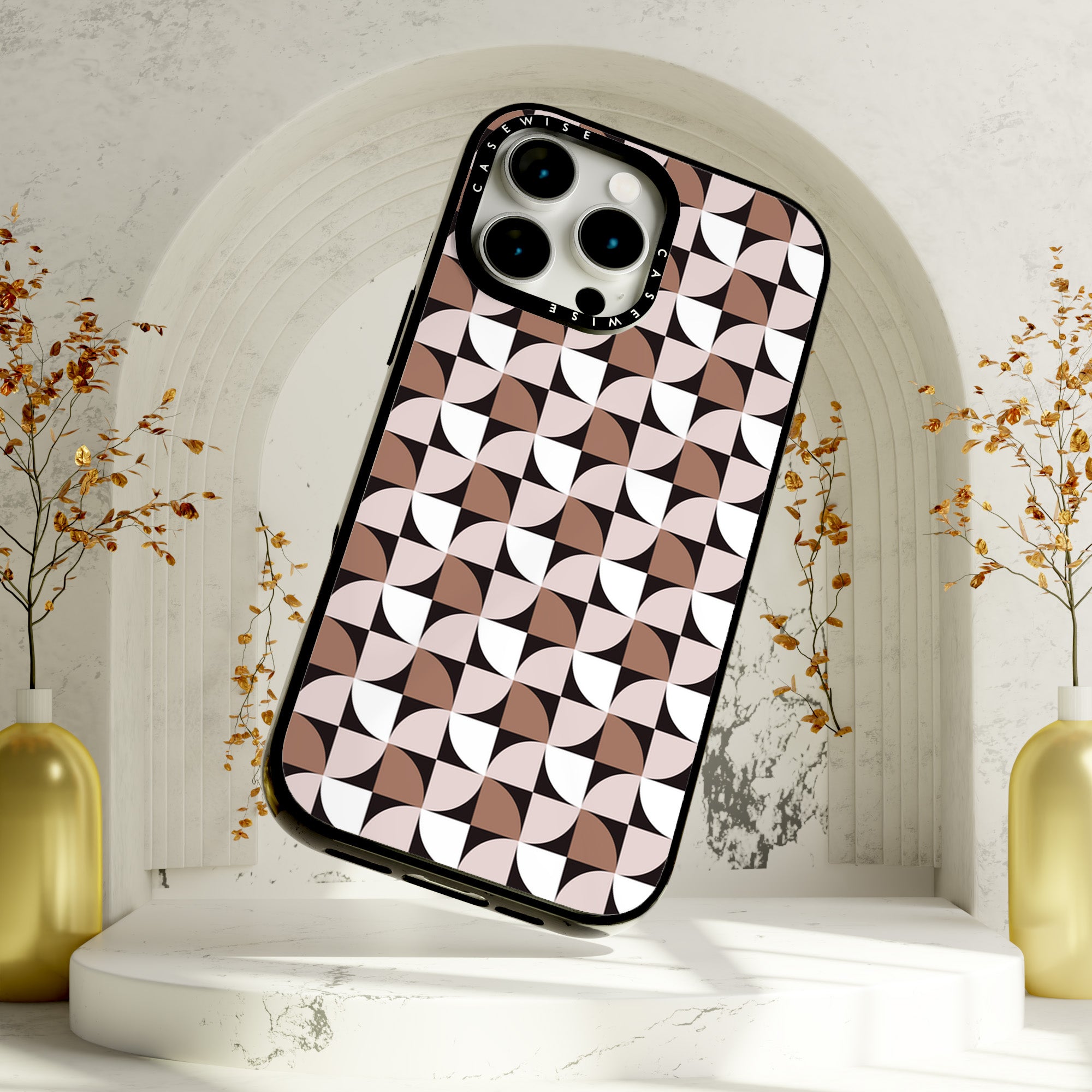 CASEWISE
CASEWISE