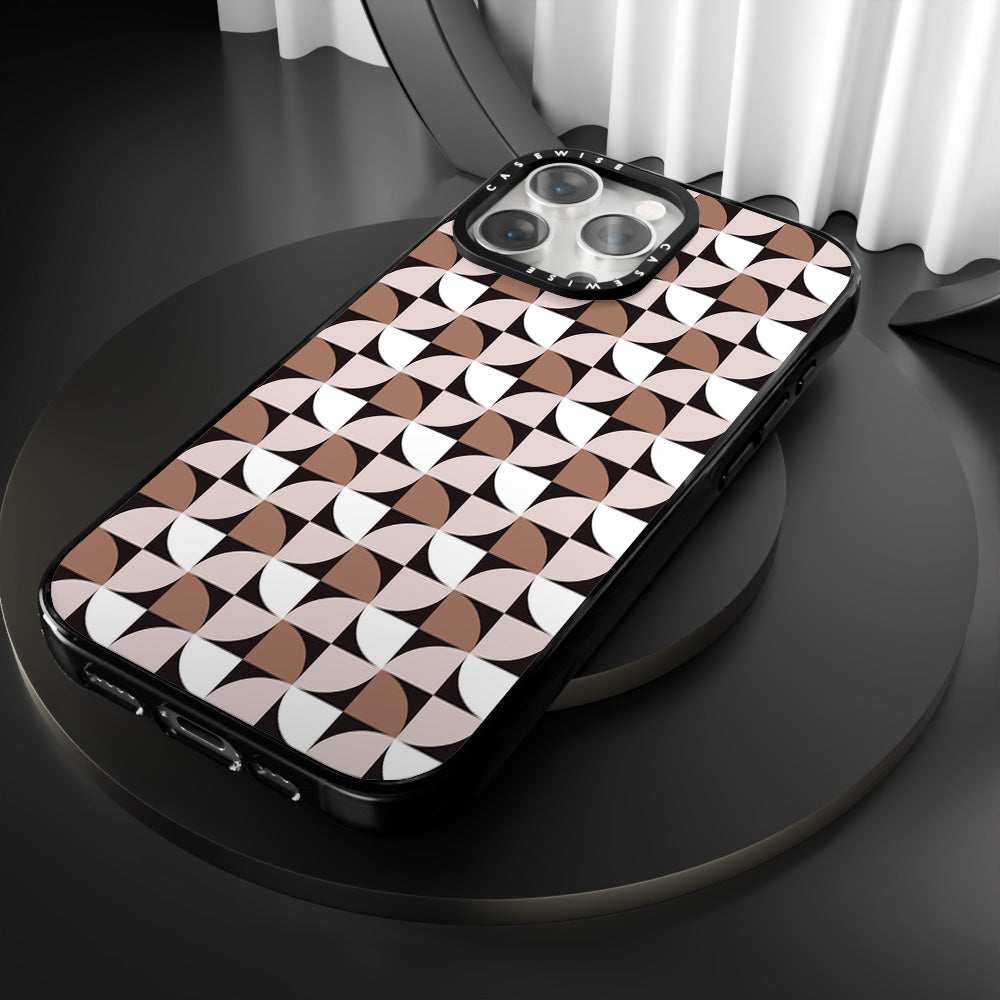 CASEWISE
CASEWISE