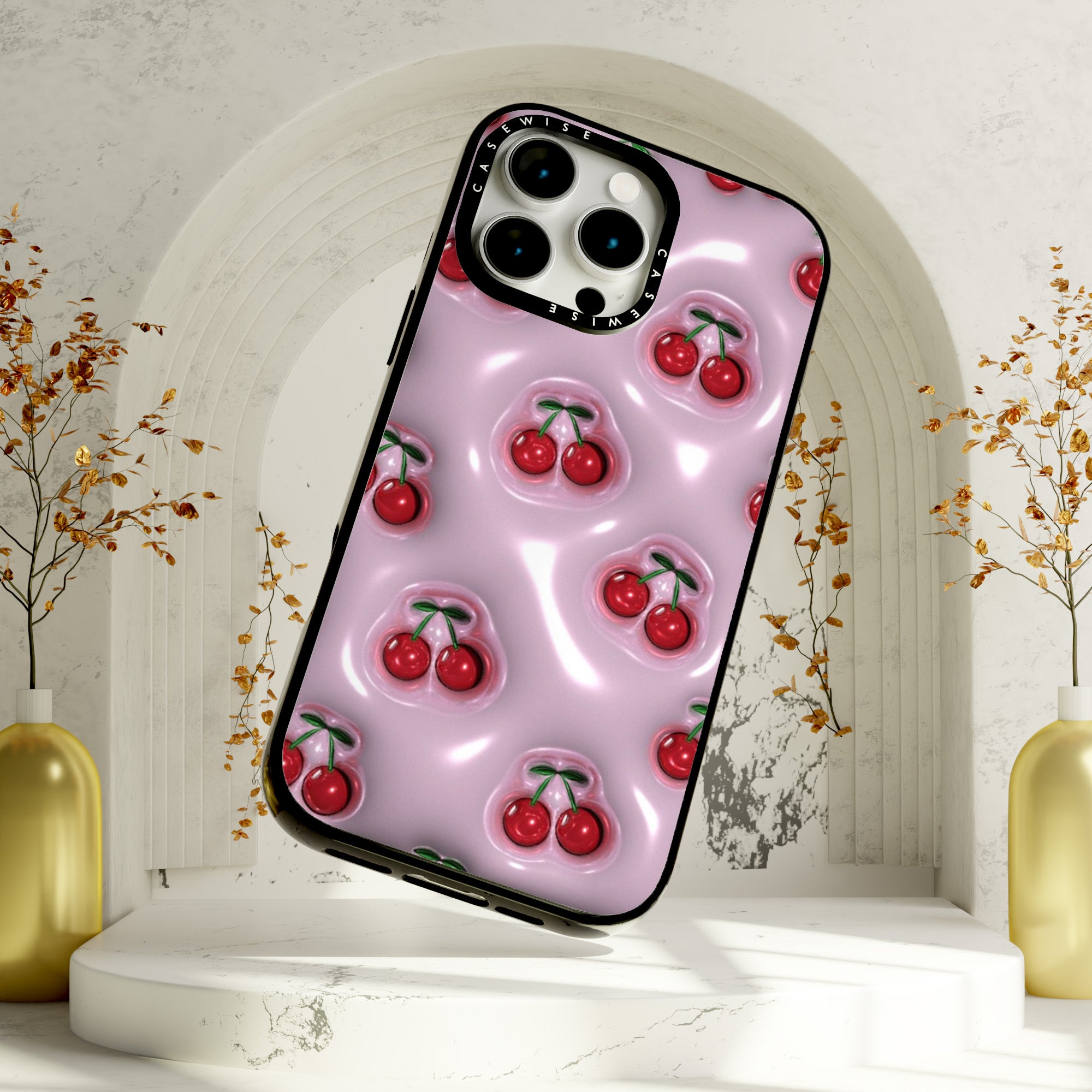 CASEWISE
CASEWISE