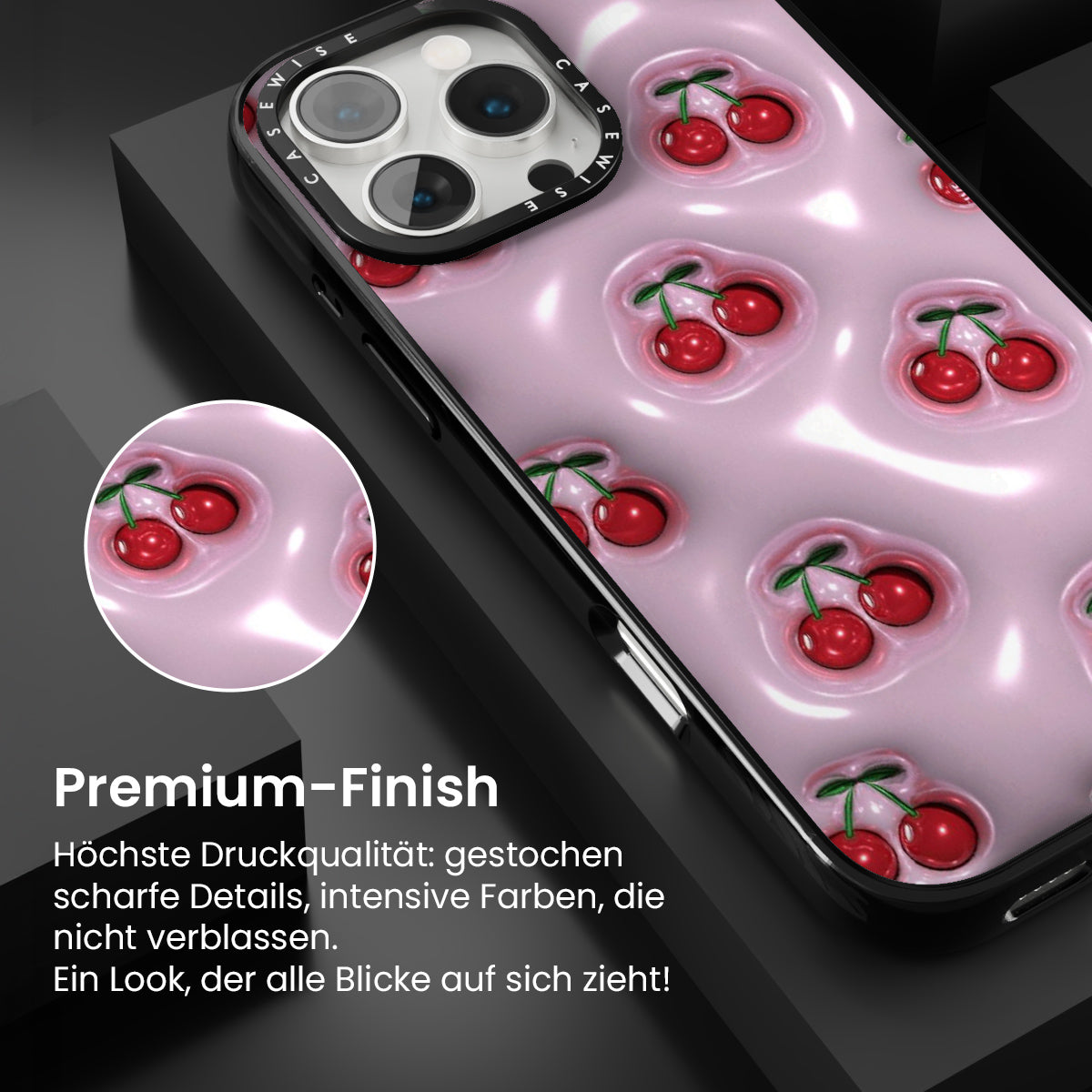 CASEWISE CASEWISE

Premium-Finish

Höchste Druckqualität: gestochen scharfe Details, intensive Farben, die nicht verblassen.
Ein Look, der alle Blicke auf sich zieht!