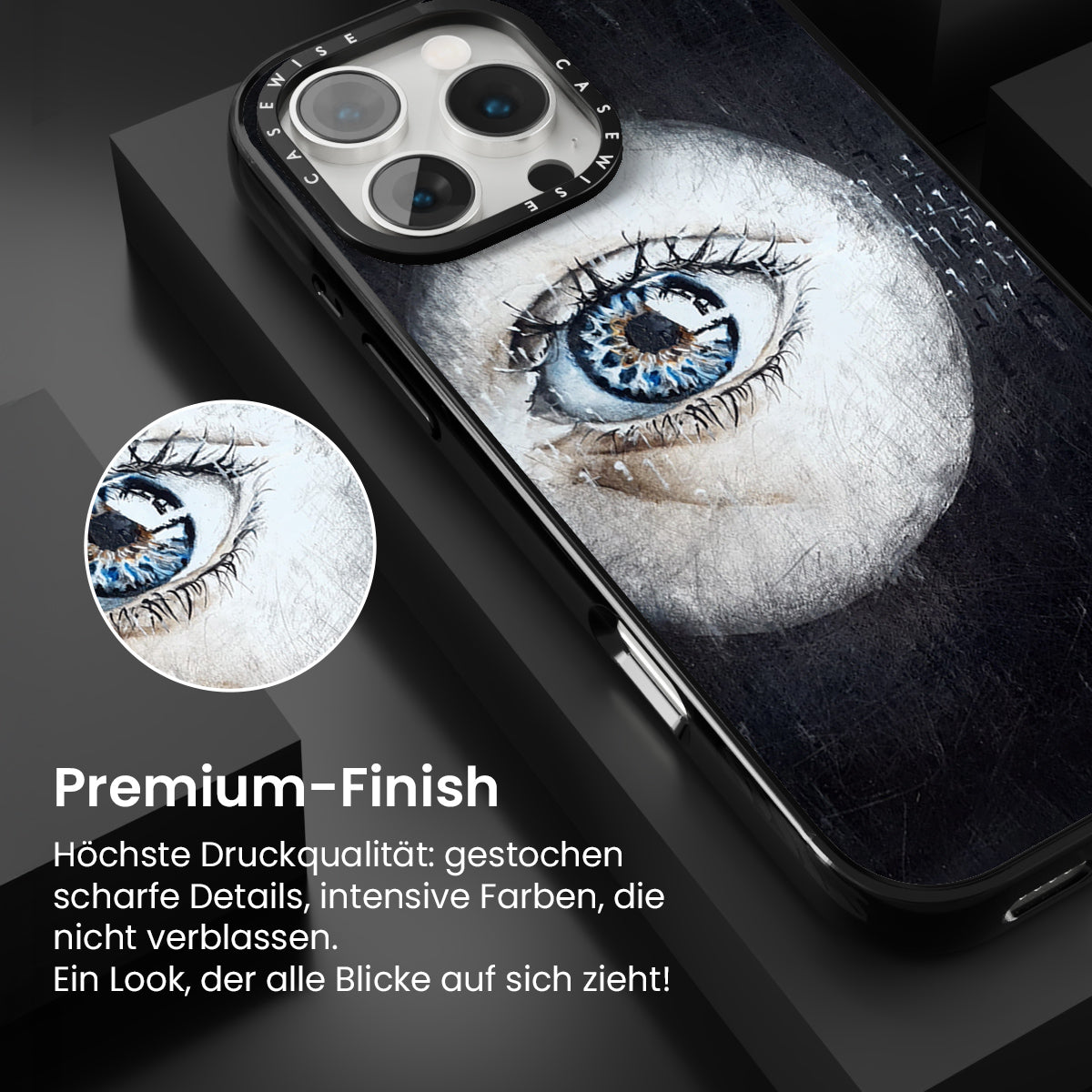 CASEWISE CASEWISE

Premium-Finish

Höchste Druckqualität: gestochen scharfe Details, intensive Farben, die nicht verblassen.
Ein Look, der alle Blicke auf sich zieht!