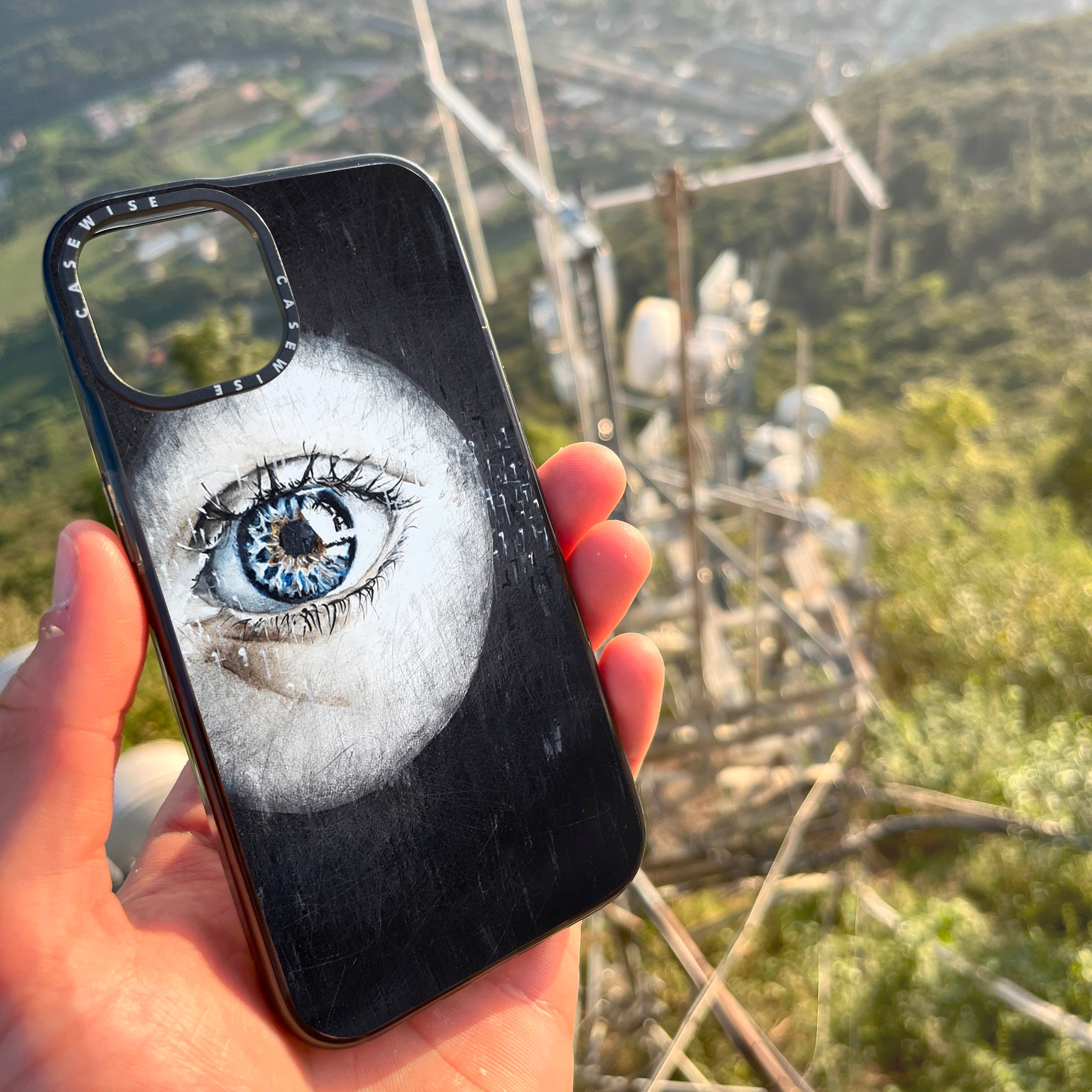 CASEWISE CASEWISE