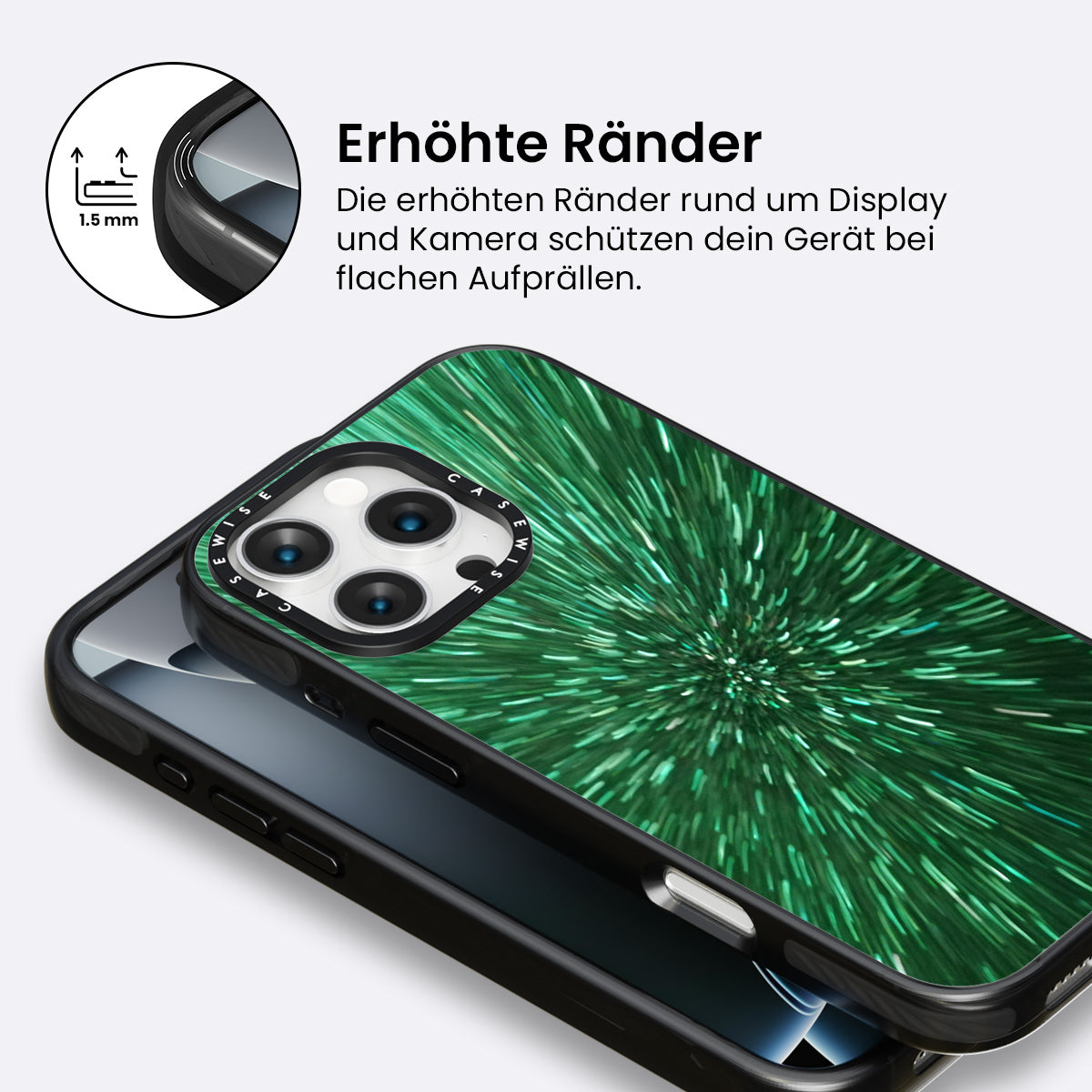 1.5 mm

Erhöhte Ränder

Die erhöhten Ränder rund um Display und Kamera schützen dein Gerät bei flachen Aufprällen.

CASEWISE CASEWISE