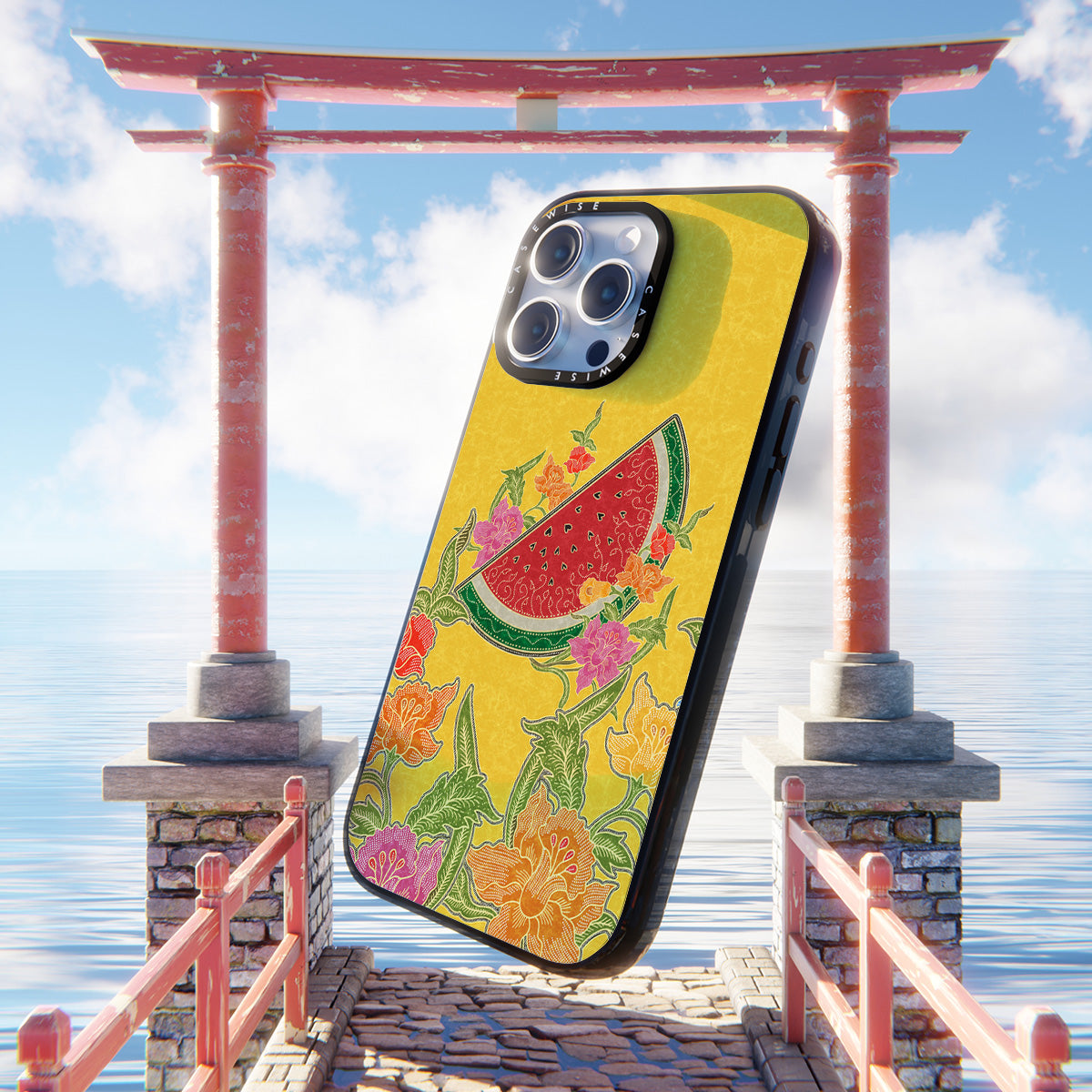 CASEWISE CASEWISE