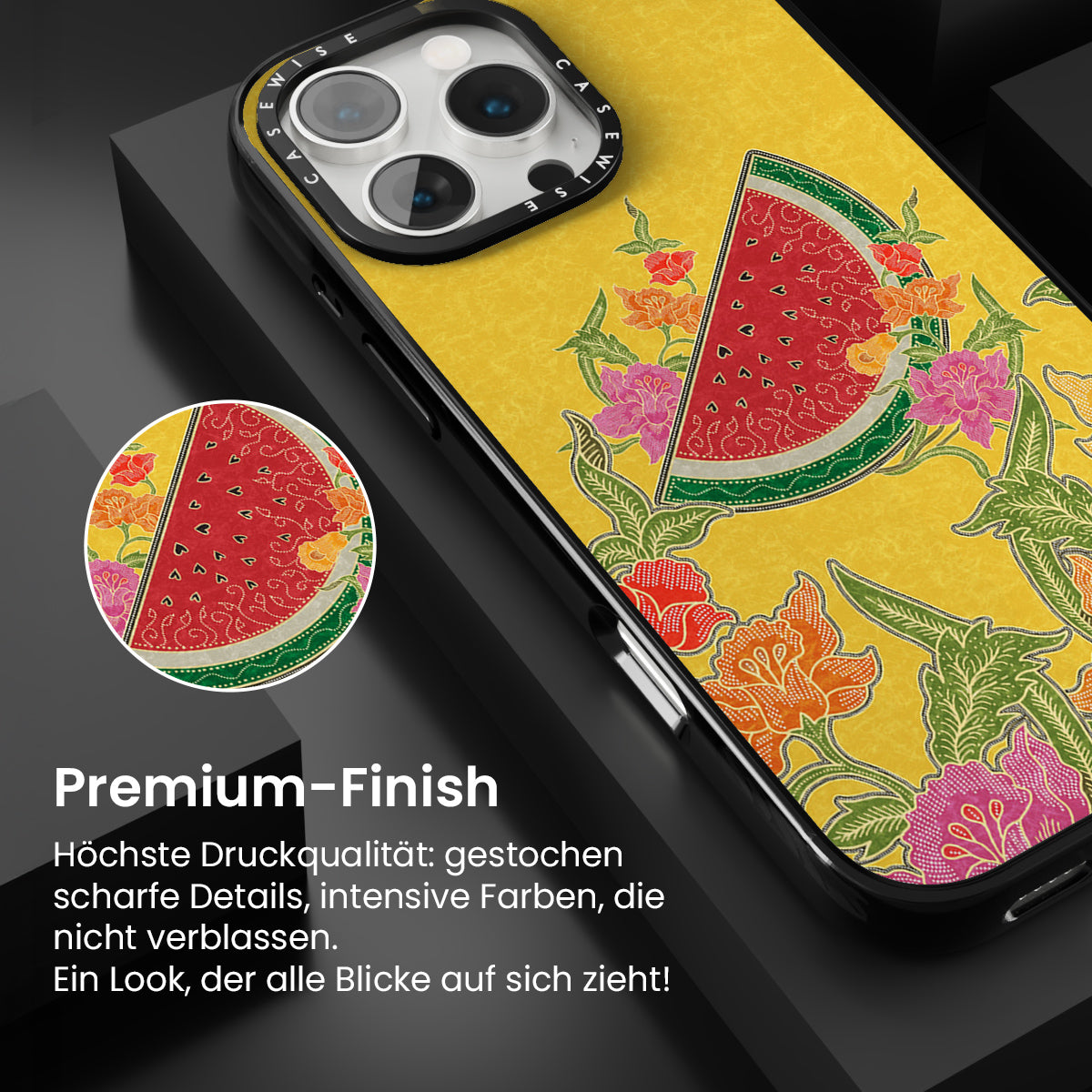 CASEWISE CASEWISE

Premium-Finish

Höchste Druckqualität: gestochen scharfe Details, intensive Farben, die nicht verblassen.
Ein Look, der alle Blicke auf sich zieht!