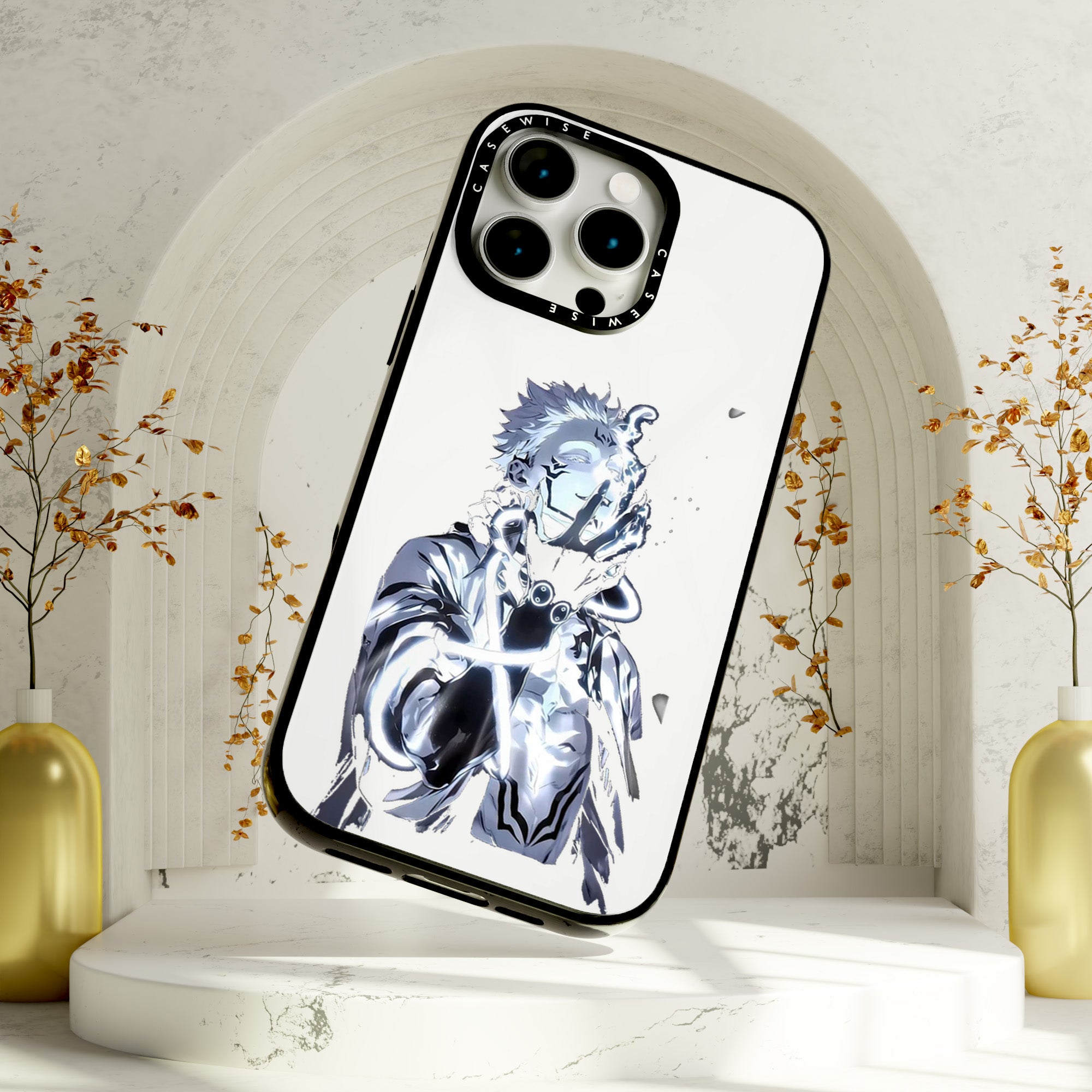 CASEWISE
CASEWISE