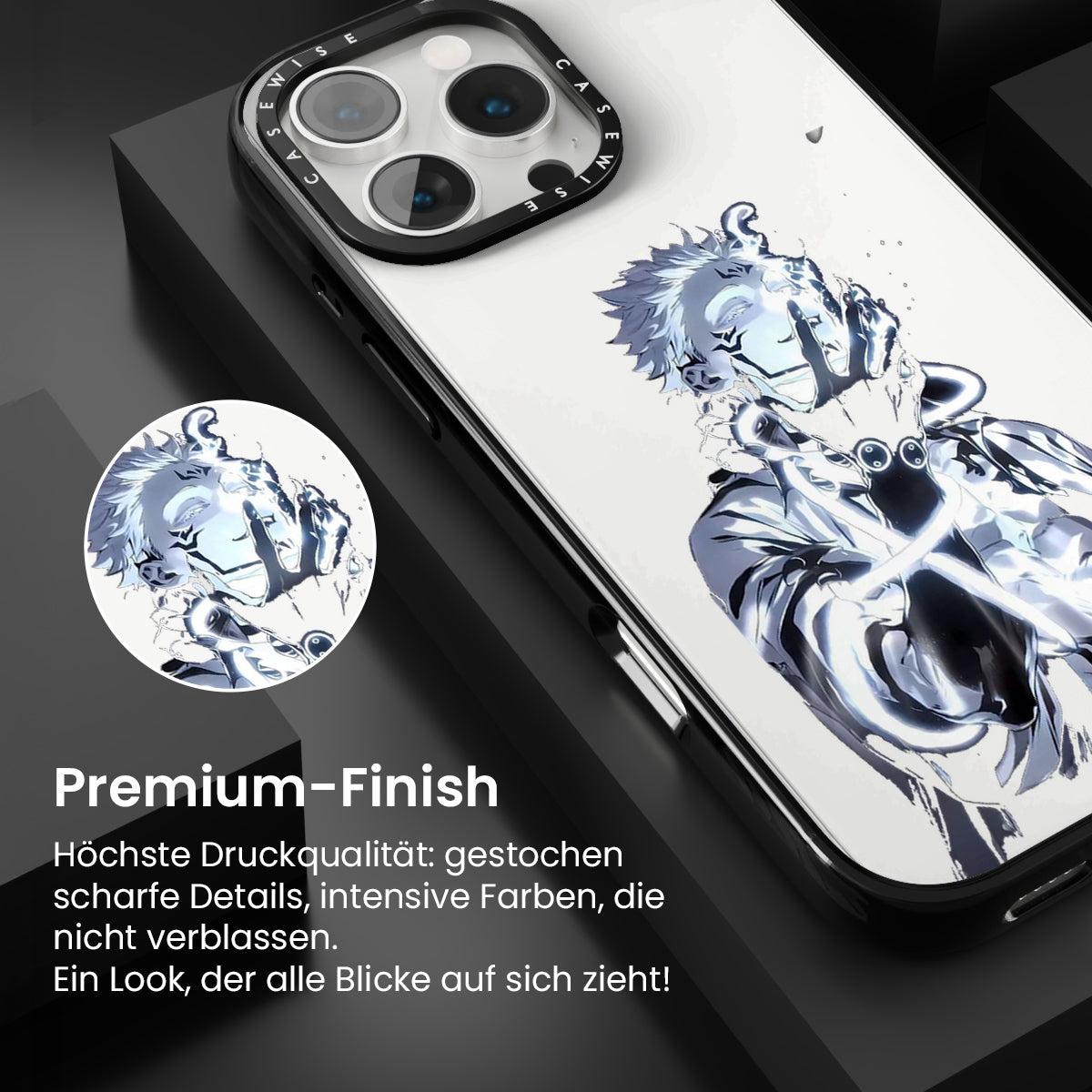 CASEWISE CASEWISE

Premium-Finish

Höchste Druckqualität: gestochen scharfe Details, intensive Farben, die nicht verblassen.
Ein Look, der alle Blicke auf sich zieht!