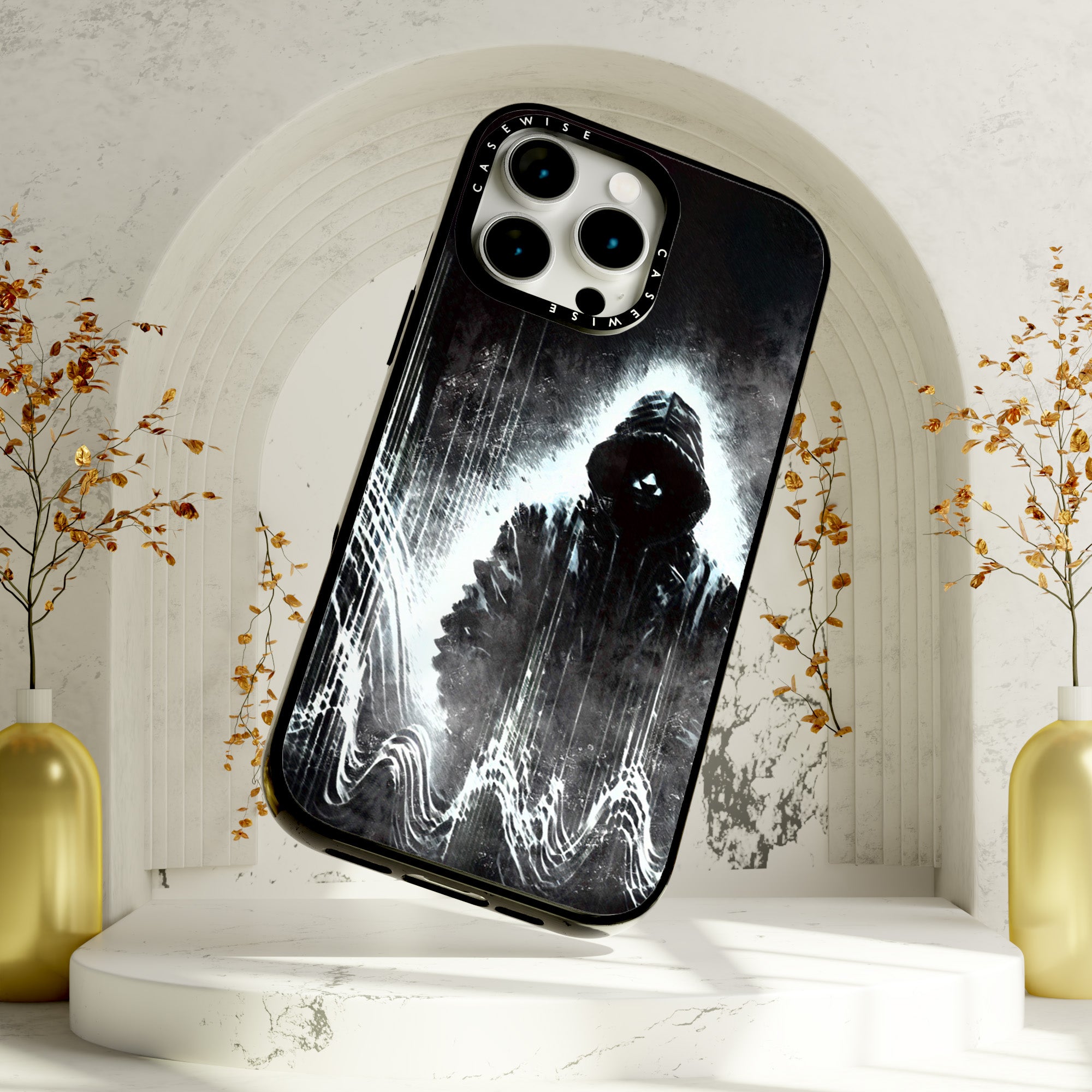 CASEWISE
CASEWISE