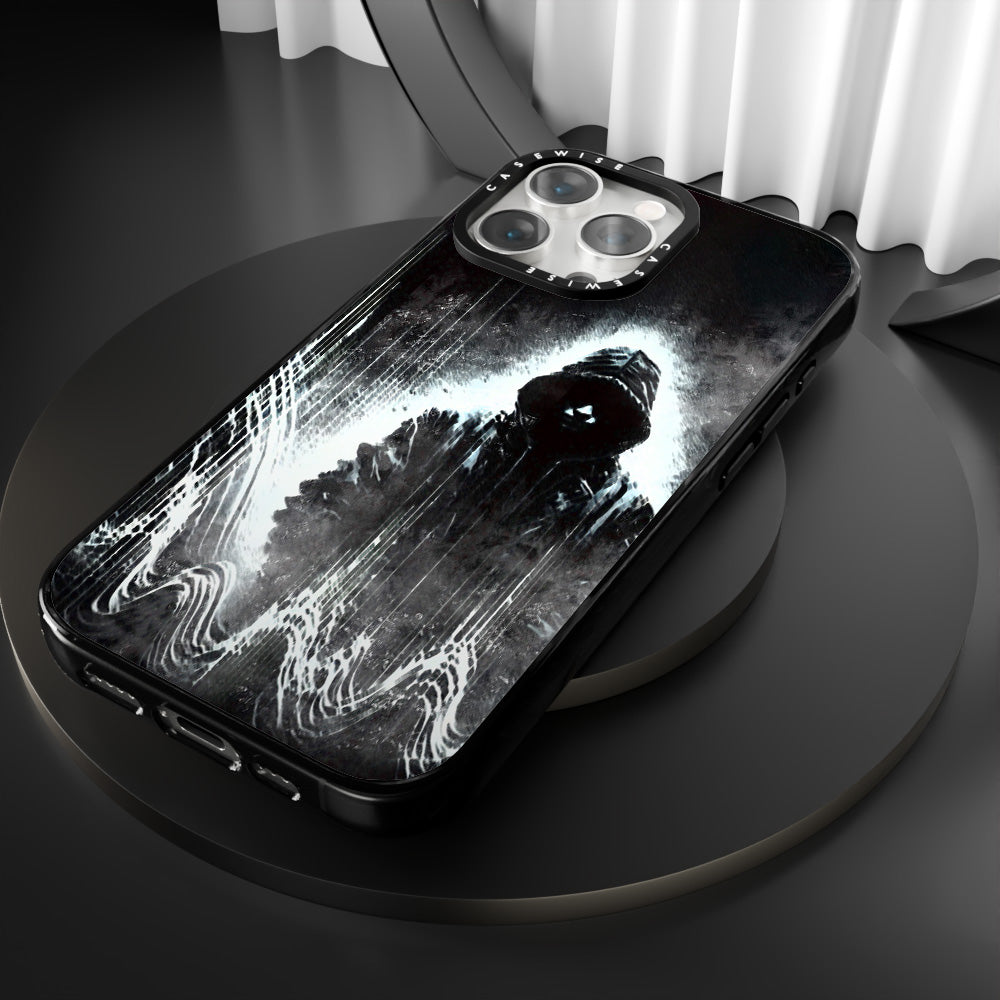 CASEWISE CASEWISE