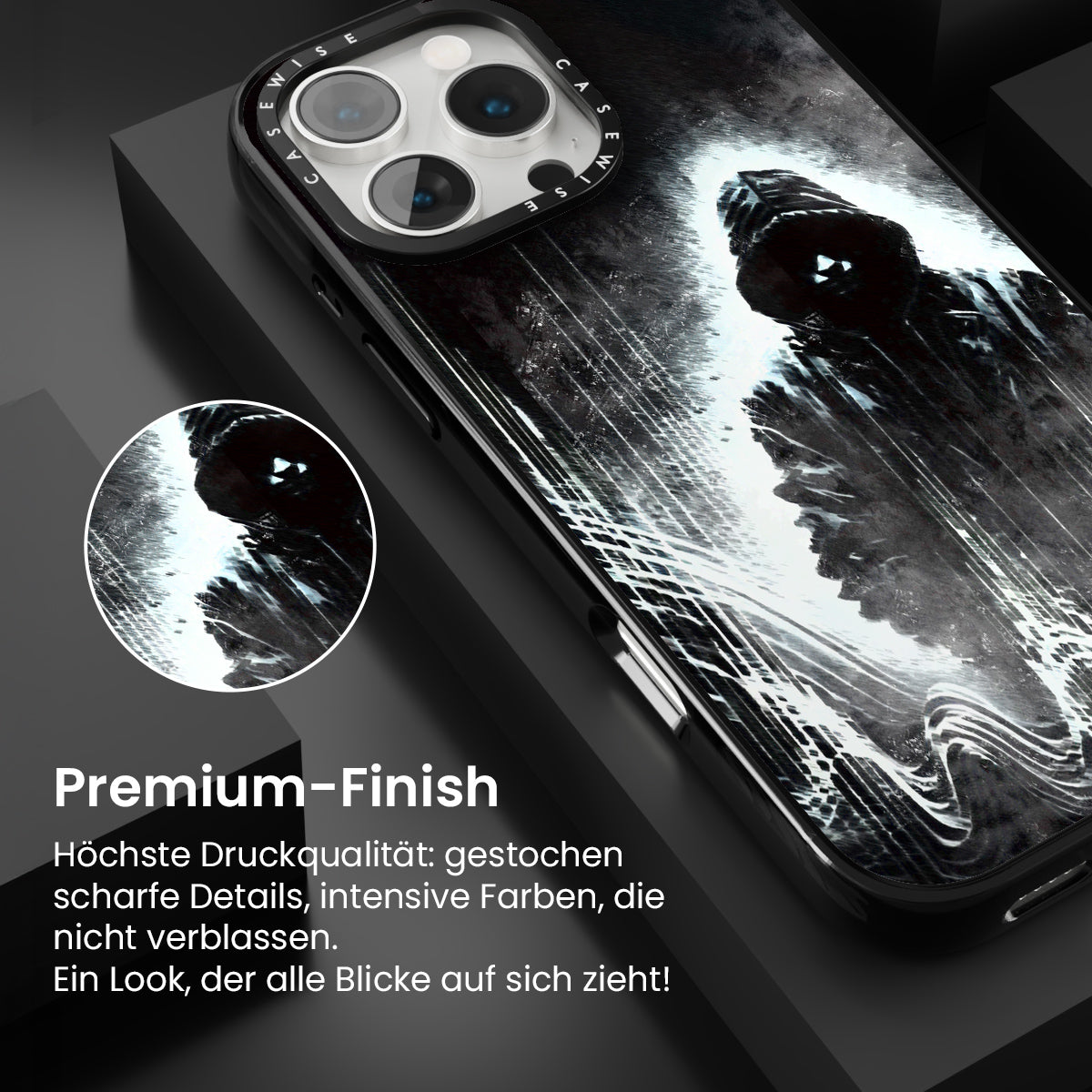 CASEWISE CASEWISE

Premium-Finish

Höchste Druckqualität: gestochen scharfe Details, intensive Farben, die nicht verblassen.
Ein Look, der alle Blicke auf sich zieht!