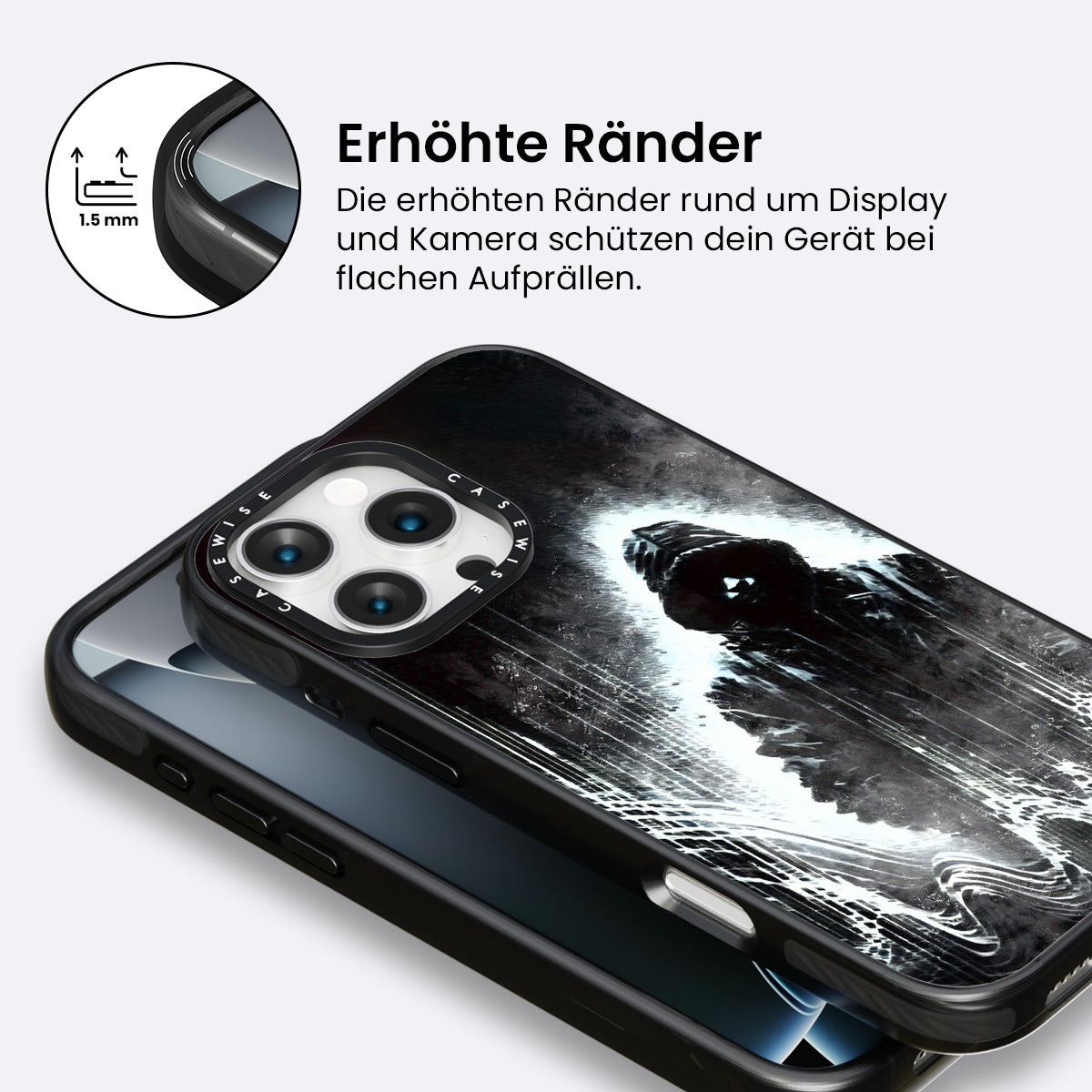 1.5 mm

Erhöhte Ränder

Die erhöhten Ränder rund um Display und Kamera schützen dein Gerät bei flachen Aufprällen.

CASEWISE CASEWISE