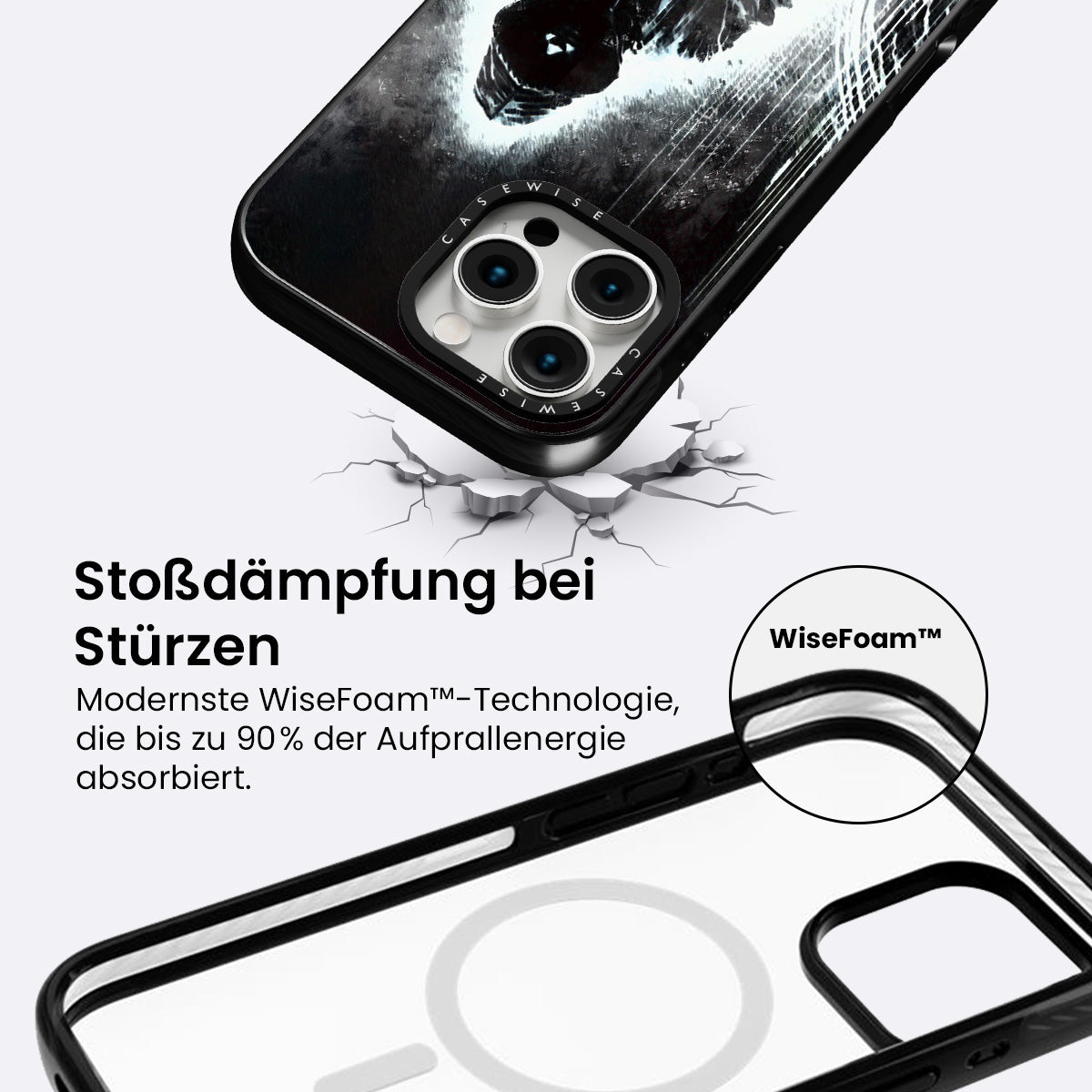 CASEWISE

CASEWISE

Stoßdämpfung bei Stürzen

Modernste WiseFoam™-Technologie, die bis zu 90% der Aufprallenergie absorbiert.

WiseFoam™