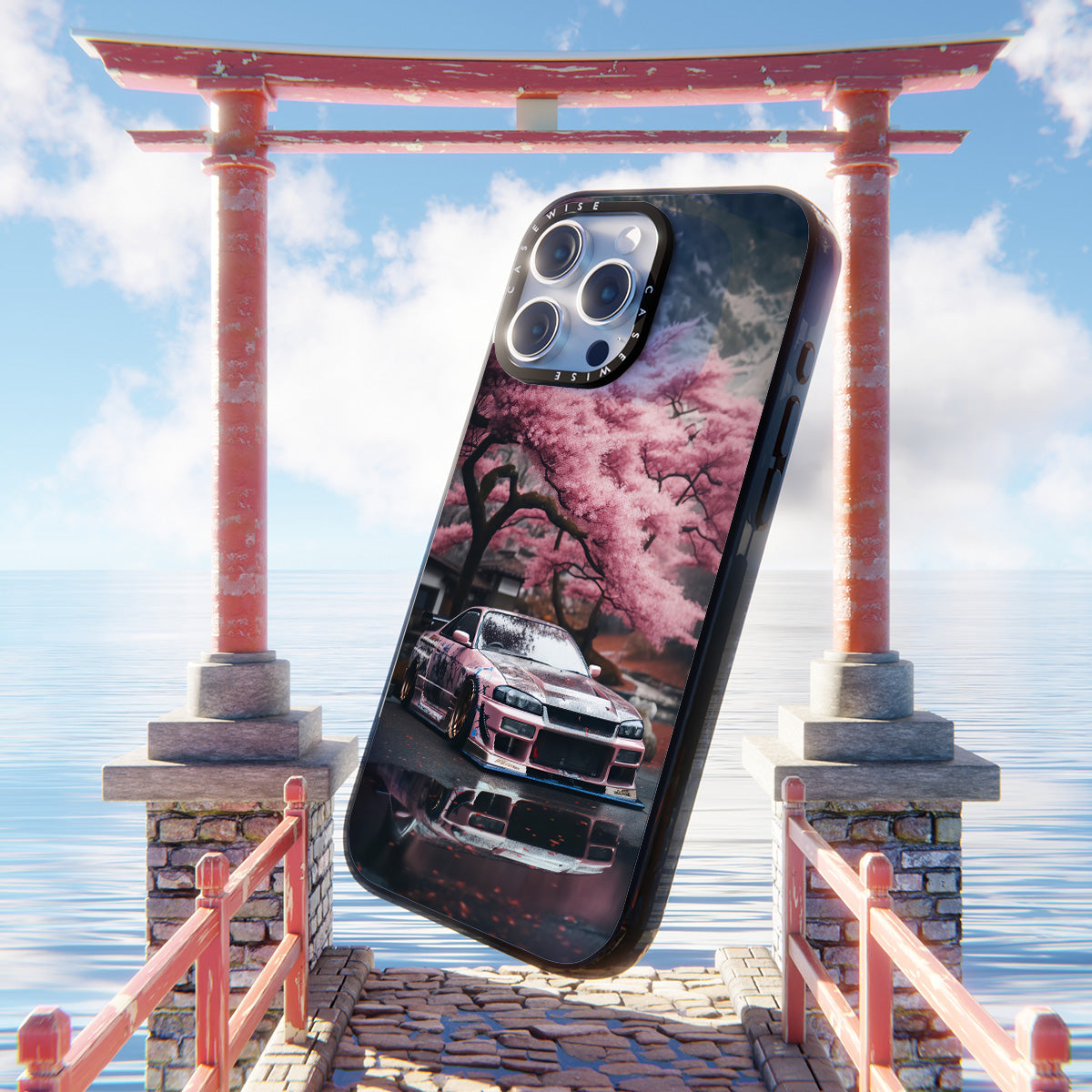 CASEWISE
CASEWISE