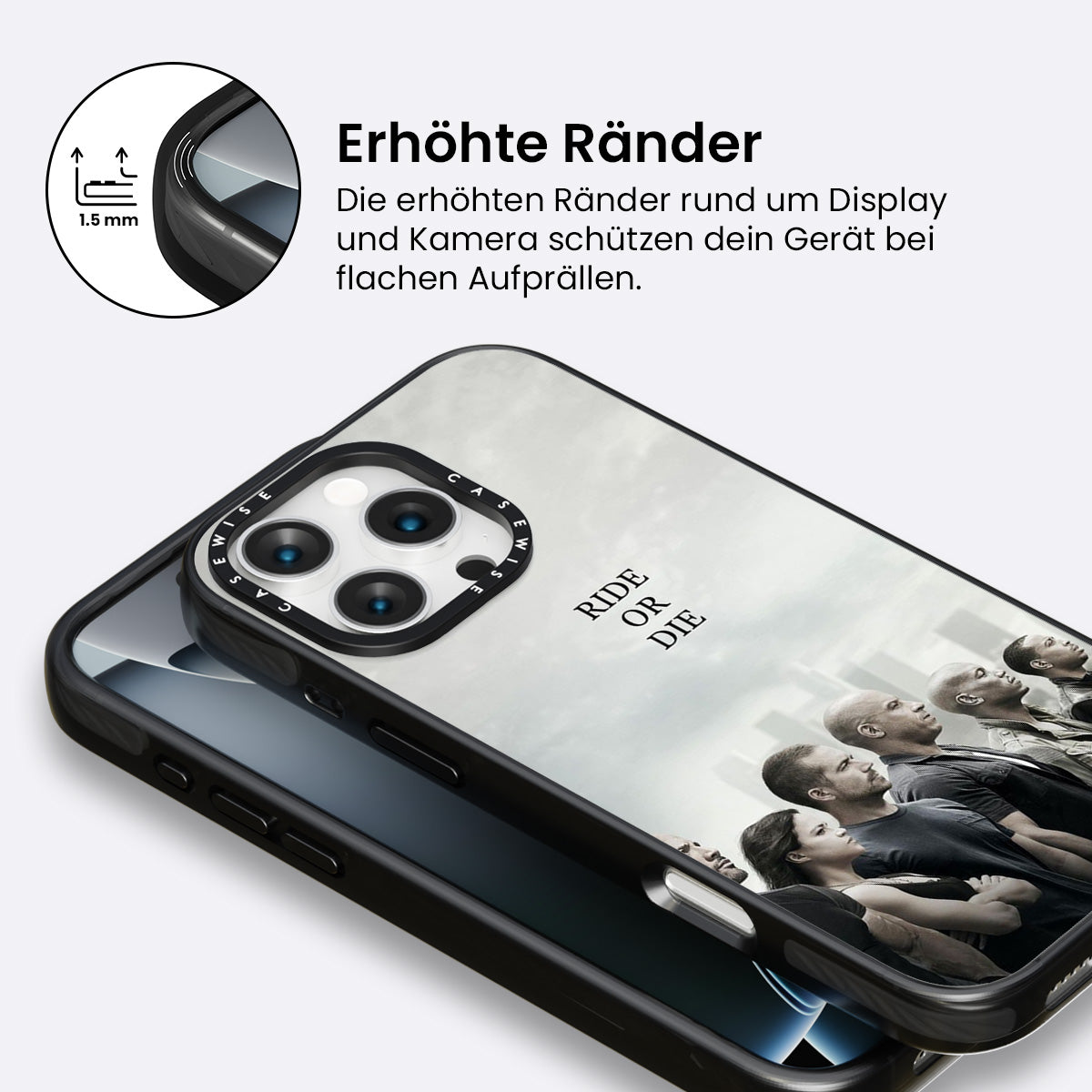 1.5 mm

Erhöhte Ränder

Die erhöhten Ränder rund um Display und Kamera schützen dein Gerät bei flachen Aufprällen.

CASEWISE CASEWISE

RIDE
OR
DIE