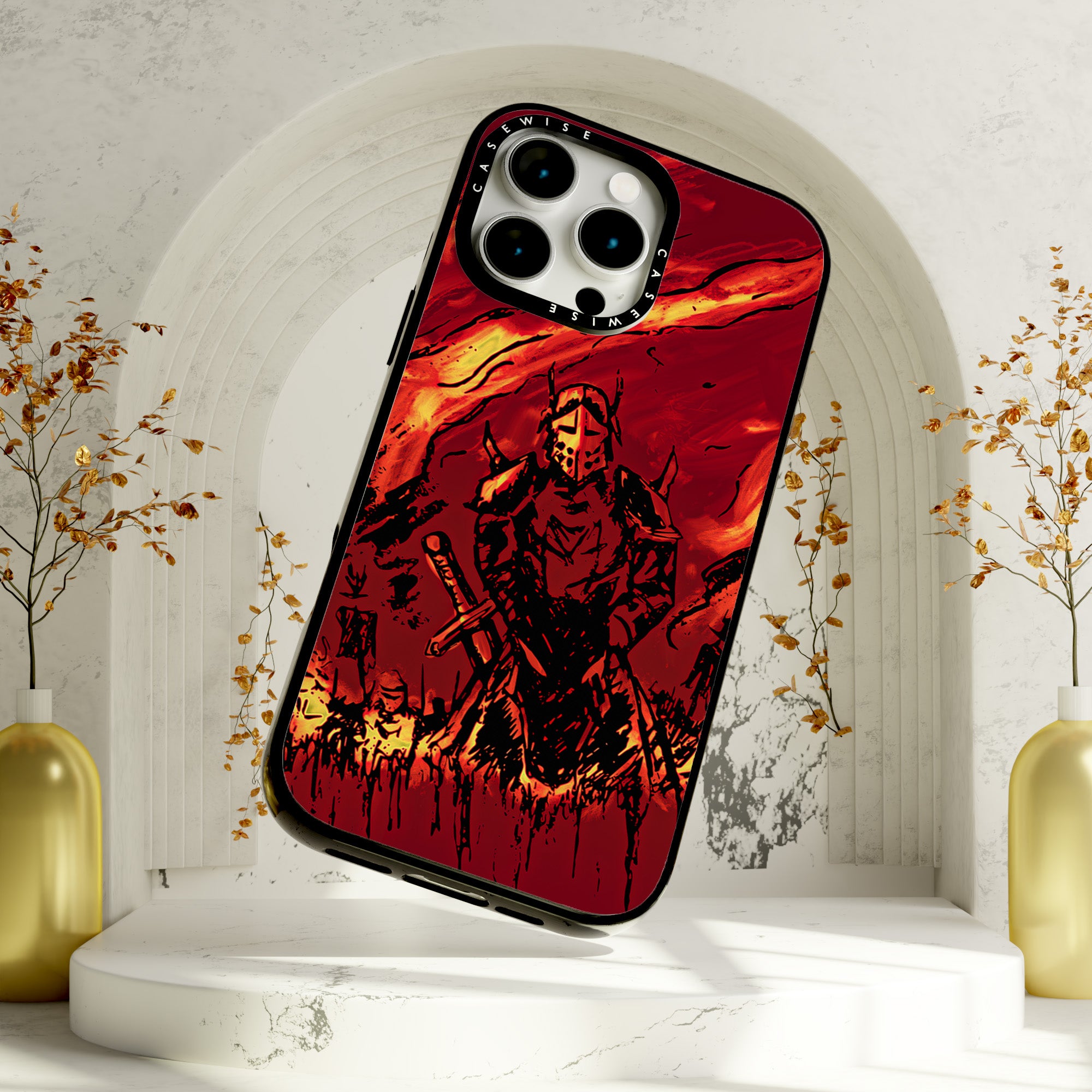 CASEWISE CASEWISE