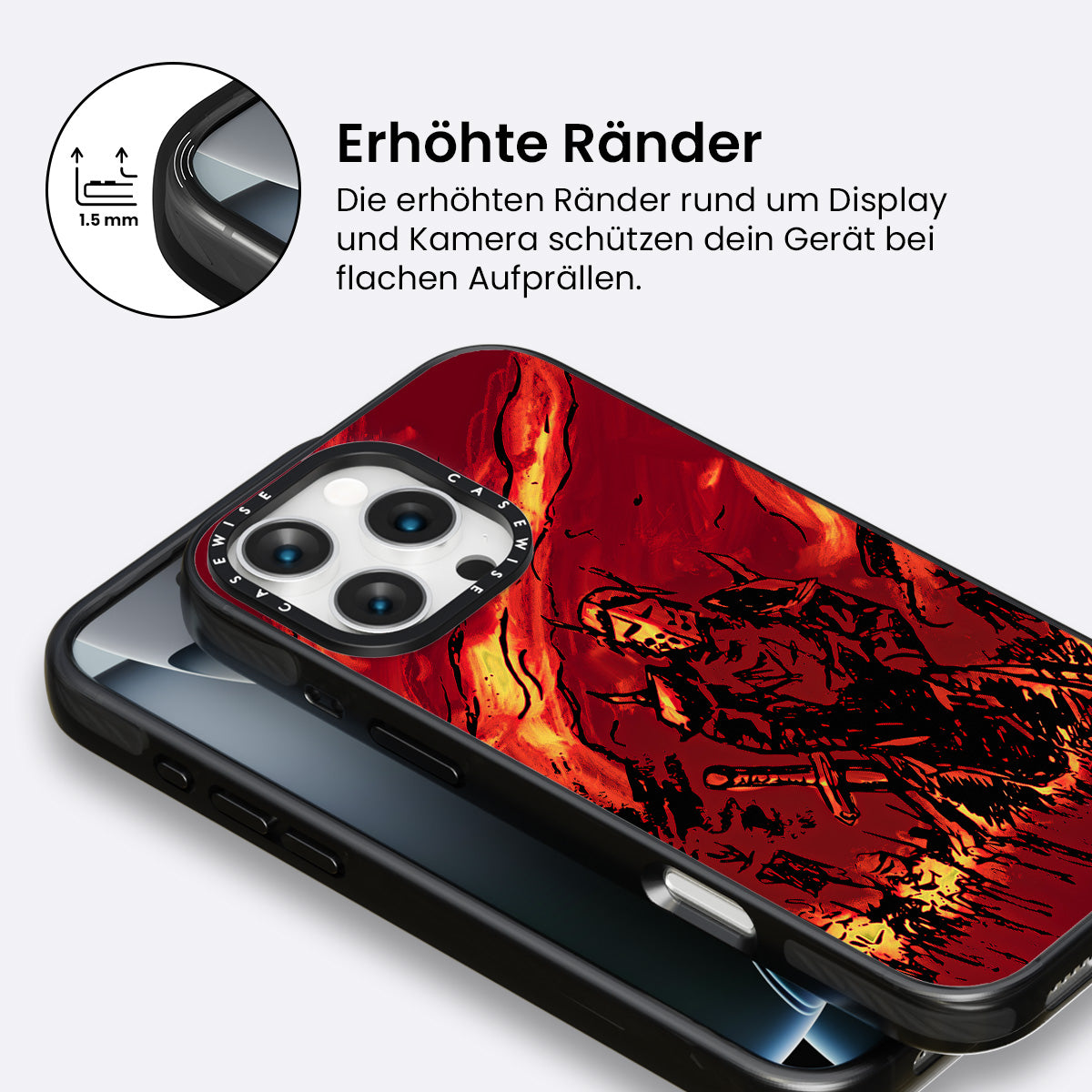 1.5 mm

Erhöhte Ränder

Die erhöhten Ränder rund um Display und Kamera schützen dein Gerät bei flachen Aufprällen.

CASEWISE CASEWISE