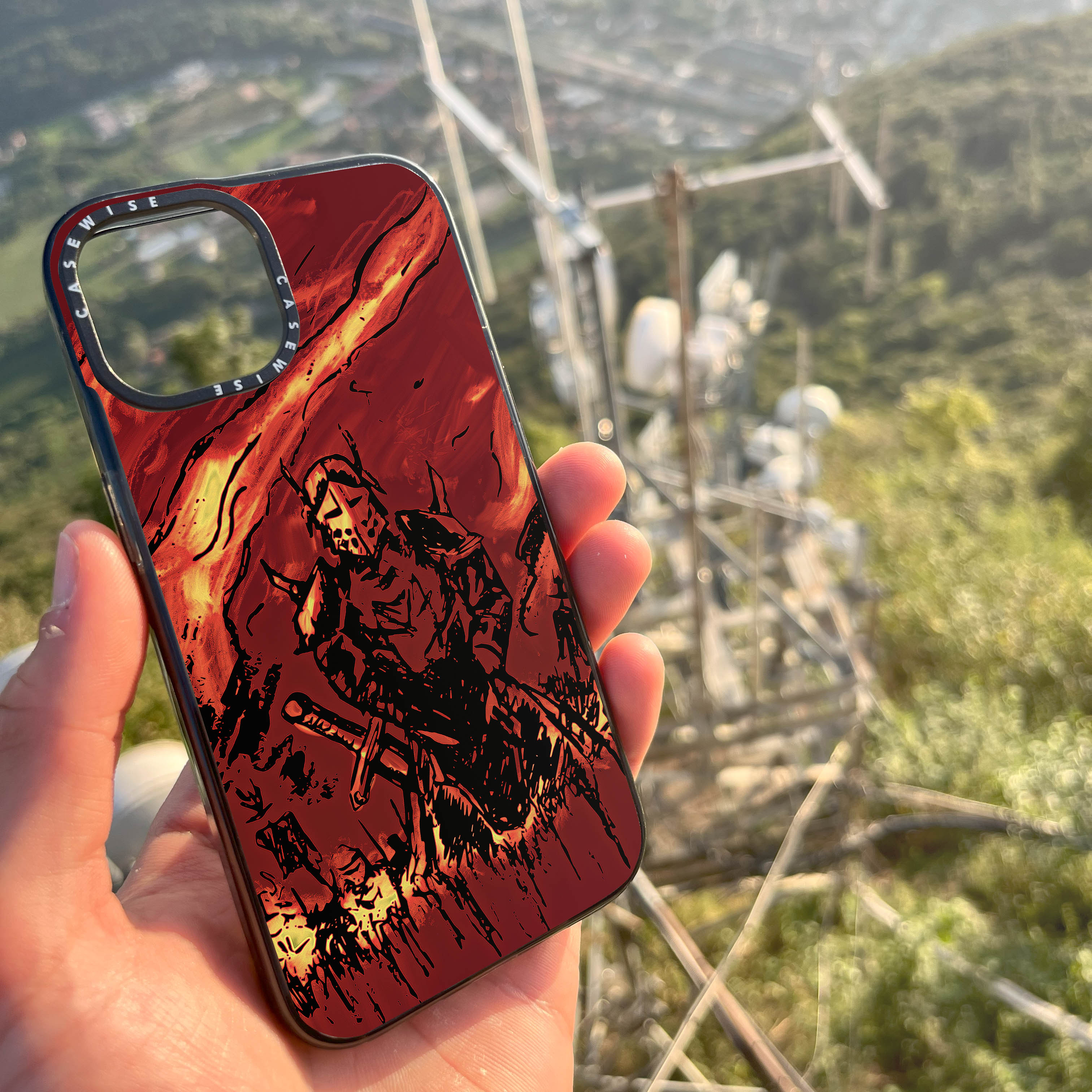 CASEWISE CASEWISE