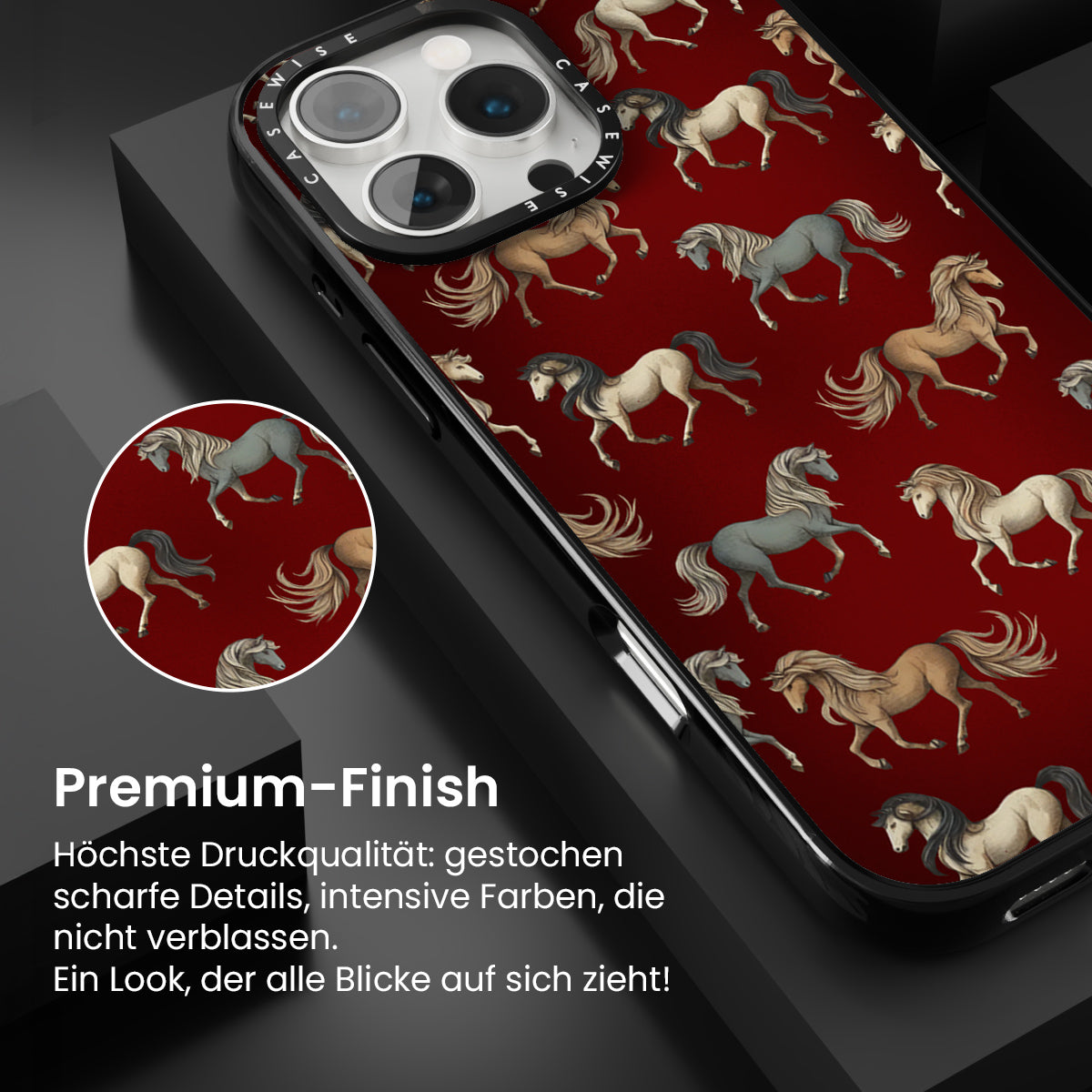 CASEWISE CASEWISE

Premium-Finish

Höchste Druckqualität: gestochen scharfe Details, intensive Farben, die nicht verblassen.
Ein Look, der alle Blicke auf sich zieht!