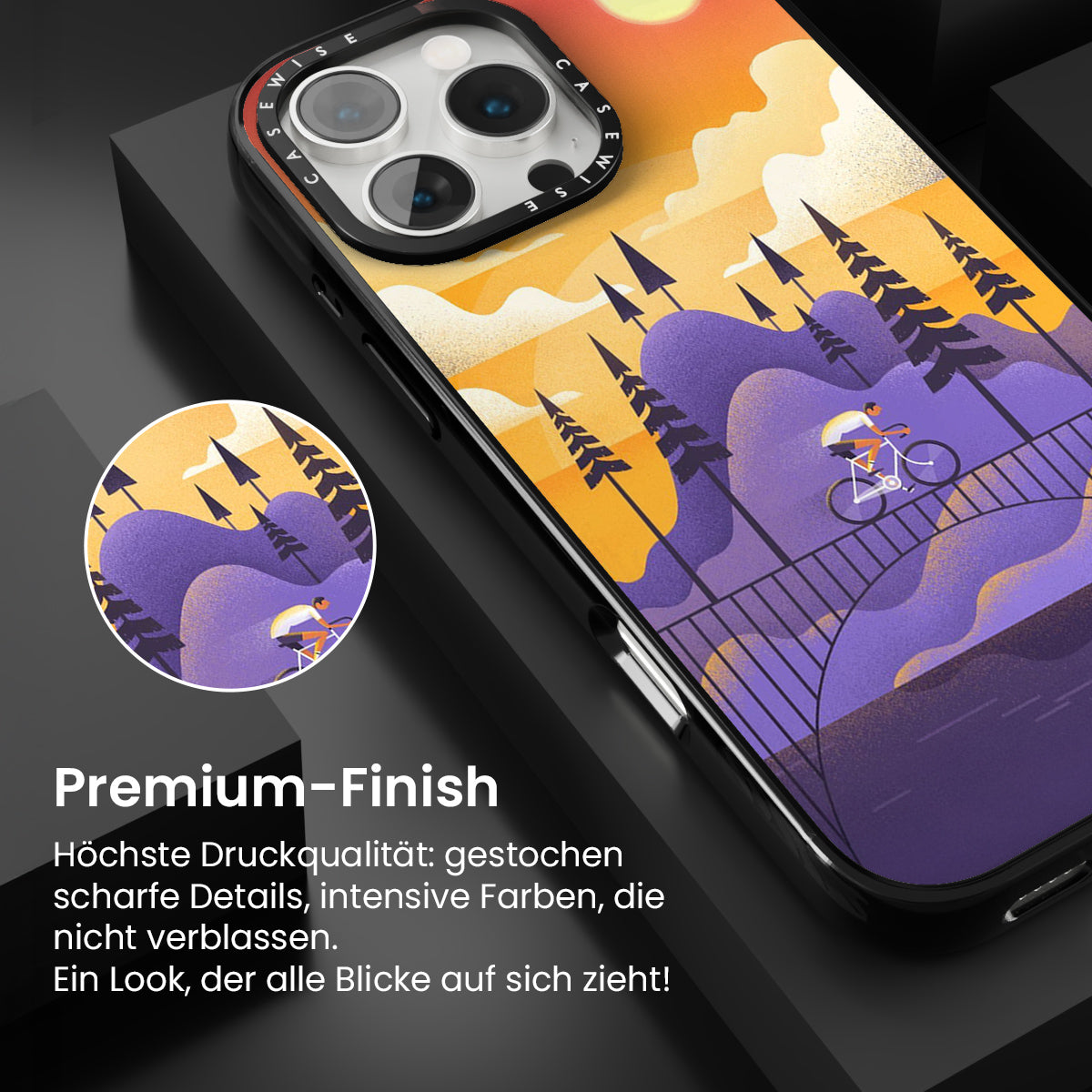 CASEWISE CASEWISE

Premium-Finish

Höchste Druckqualität: gestochen scharfe Details, intensive Farben, die nicht verblassen.
Ein Look, der alle Blicke auf sich zieht!