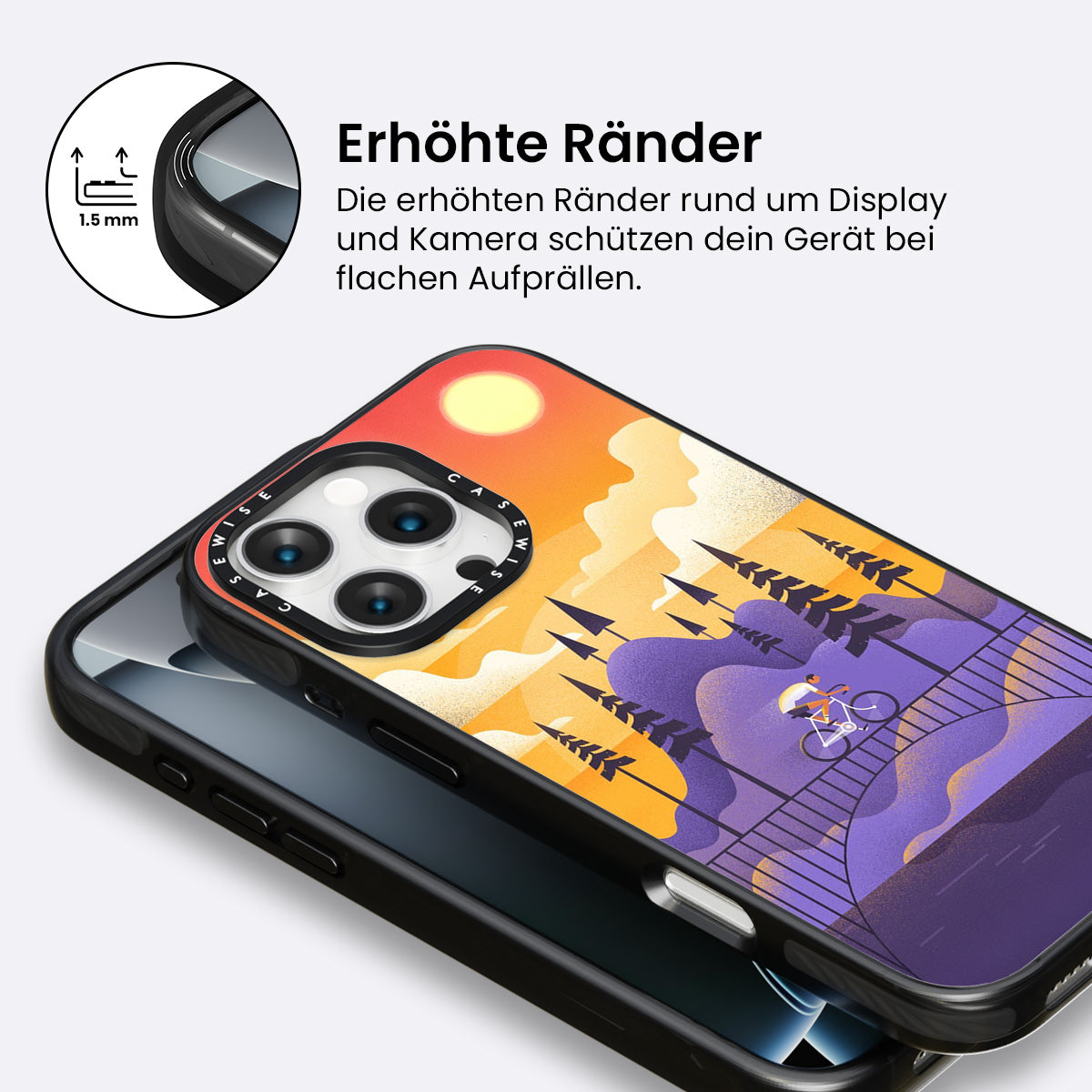 1.5 mm

Erhöhte Ränder

Die erhöhten Ränder rund um Display und Kamera schützen dein Gerät bei flachen Aufprällen.

CASEWISE CASEWISE