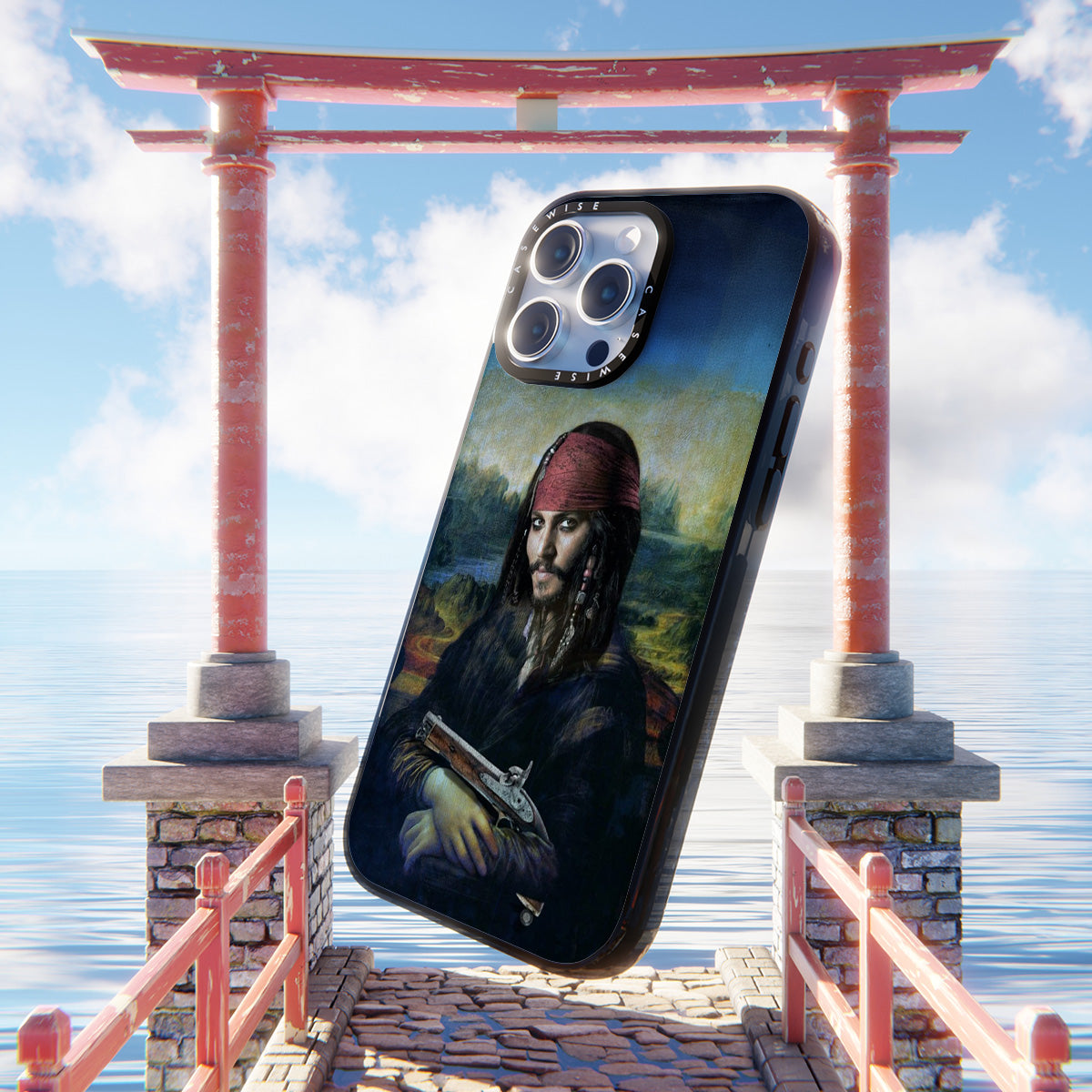 CASEWISE CASEWISE