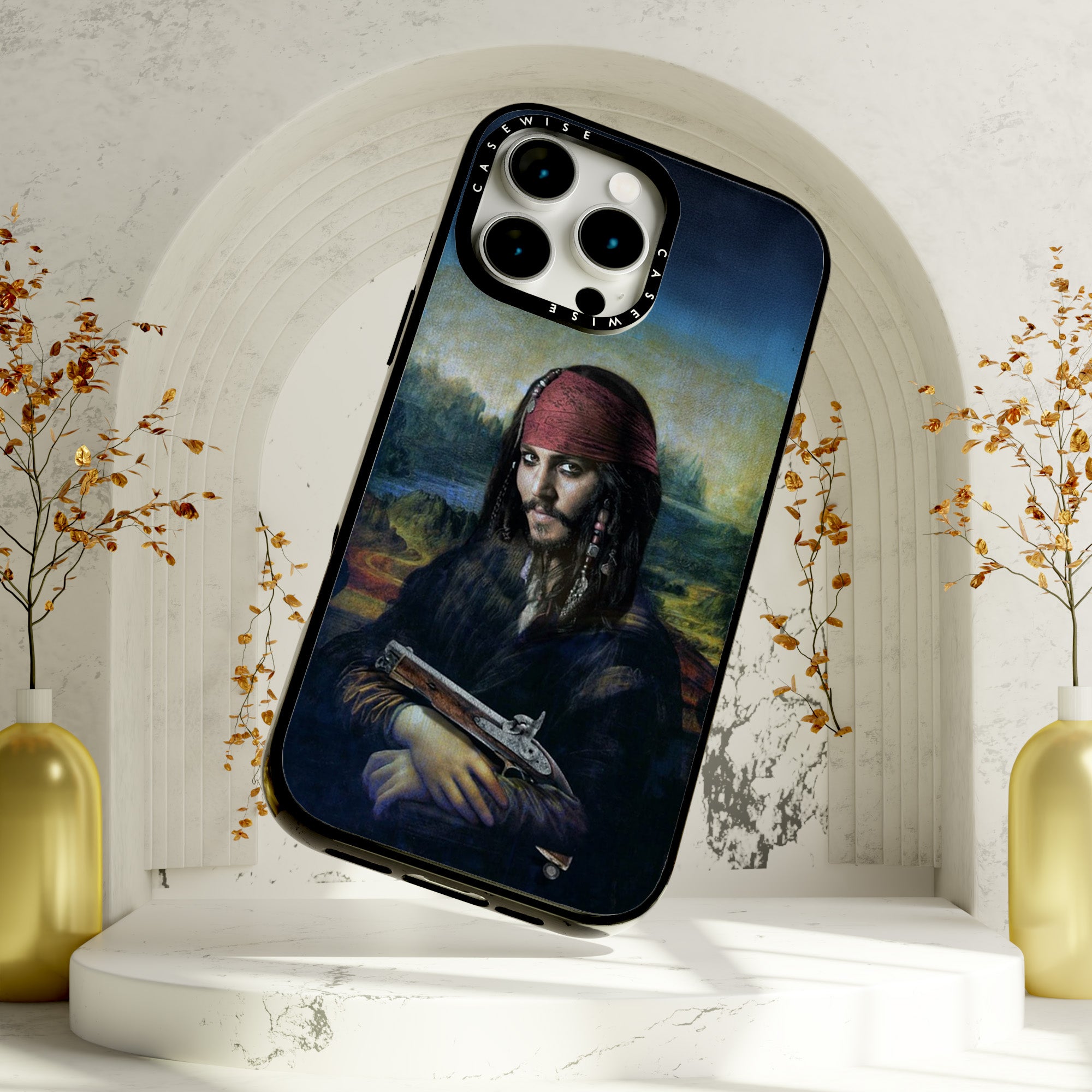 CASEWISE
CASEWISE