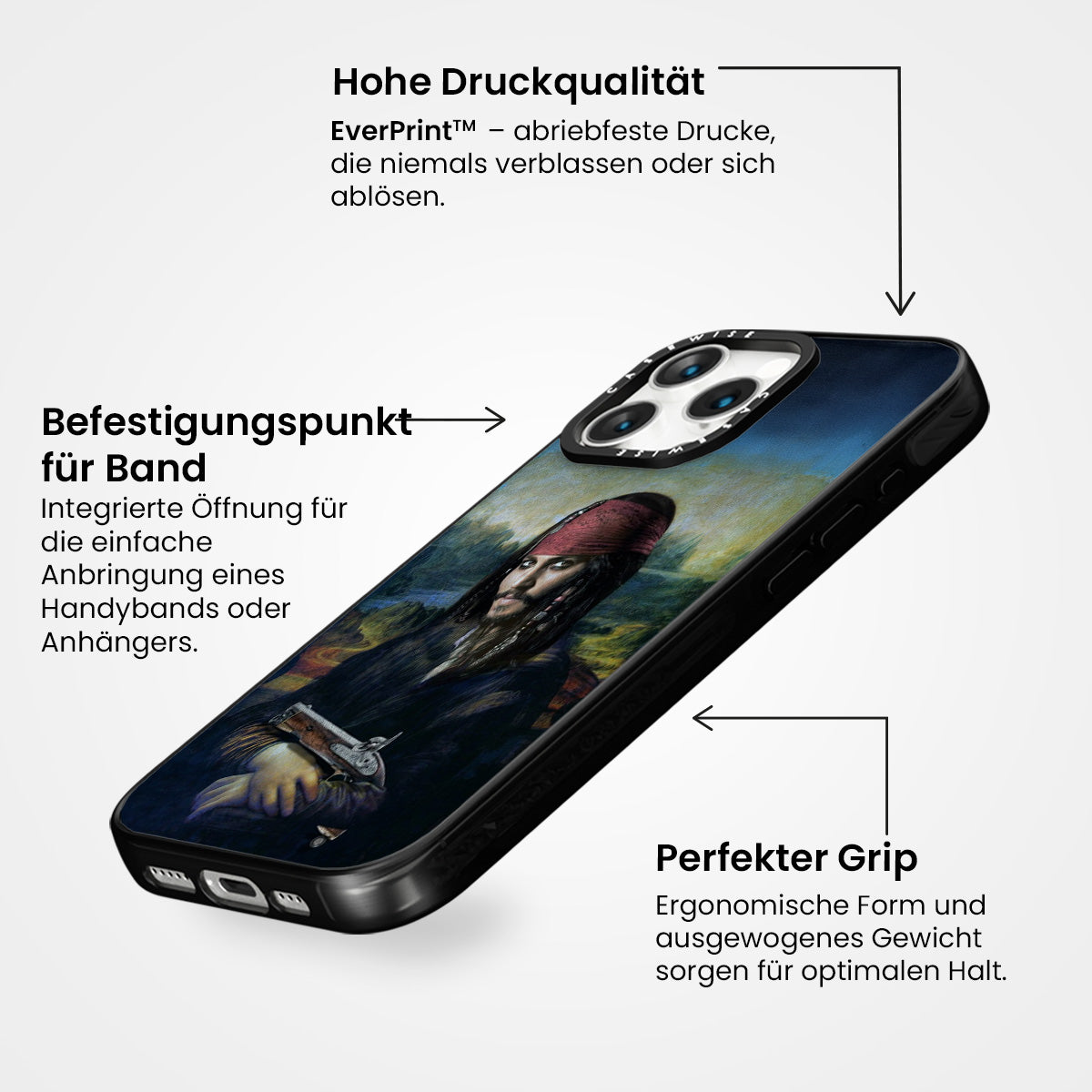 Hohe Druckqualität

EverPrint™ – abriebfeste Drucke, die niemals verblassen oder sich ablösen.

Befestigungspunkt für Band

Integrierte Öffnung für die einfache Anbringung eines Handybands oder Anhängers.

CASEWISE

CASEWISE

Perfekter Grip

Ergonomische Form und ausgewogenes Gewicht sorgen für optimalen Halt.