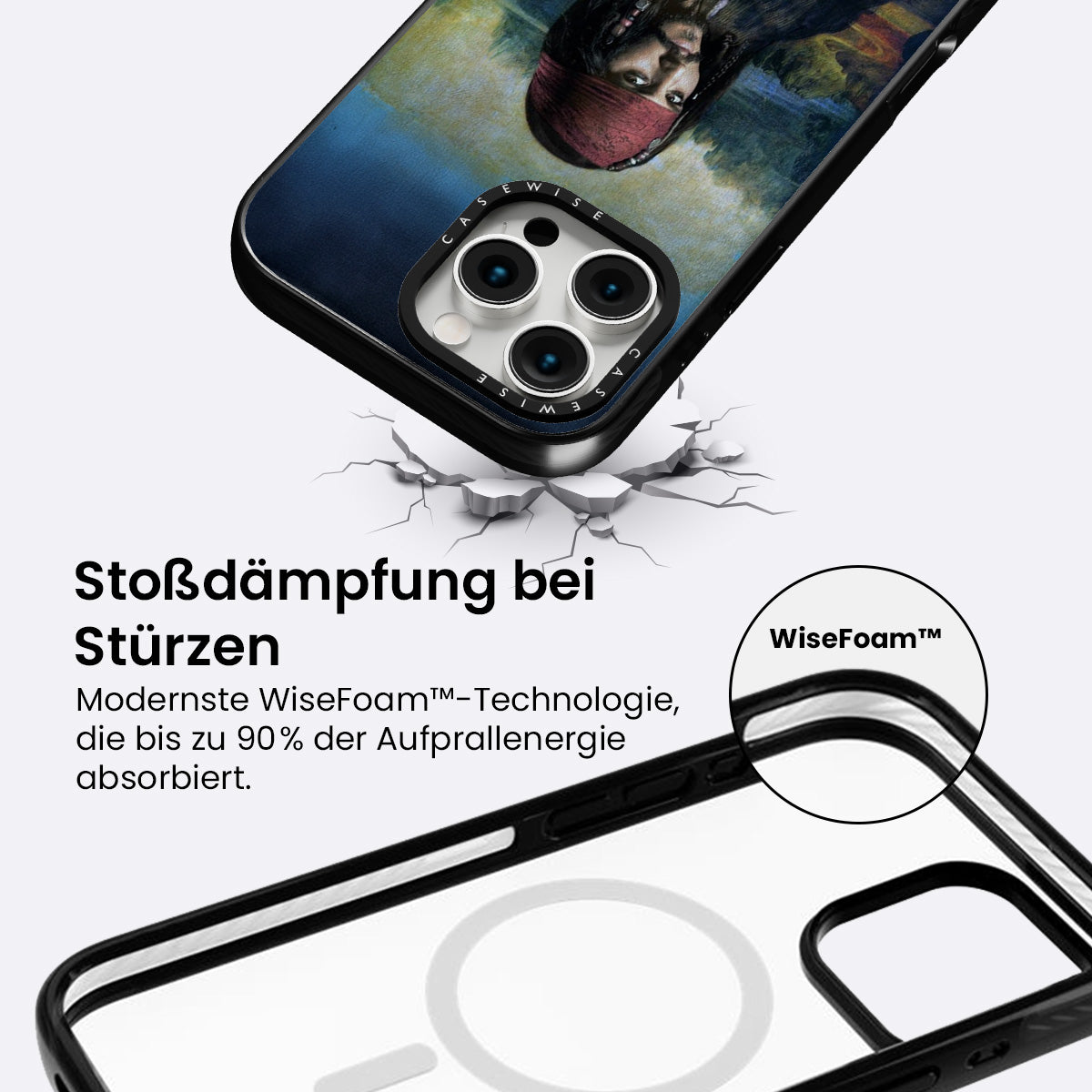 CASEWISE

CASEWISE

Stoßdämpfung bei Stürzen

Modernste WiseFoam™-Technologie, die bis zu 90% der Aufprallenergie absorbiert.

WiseFoam™