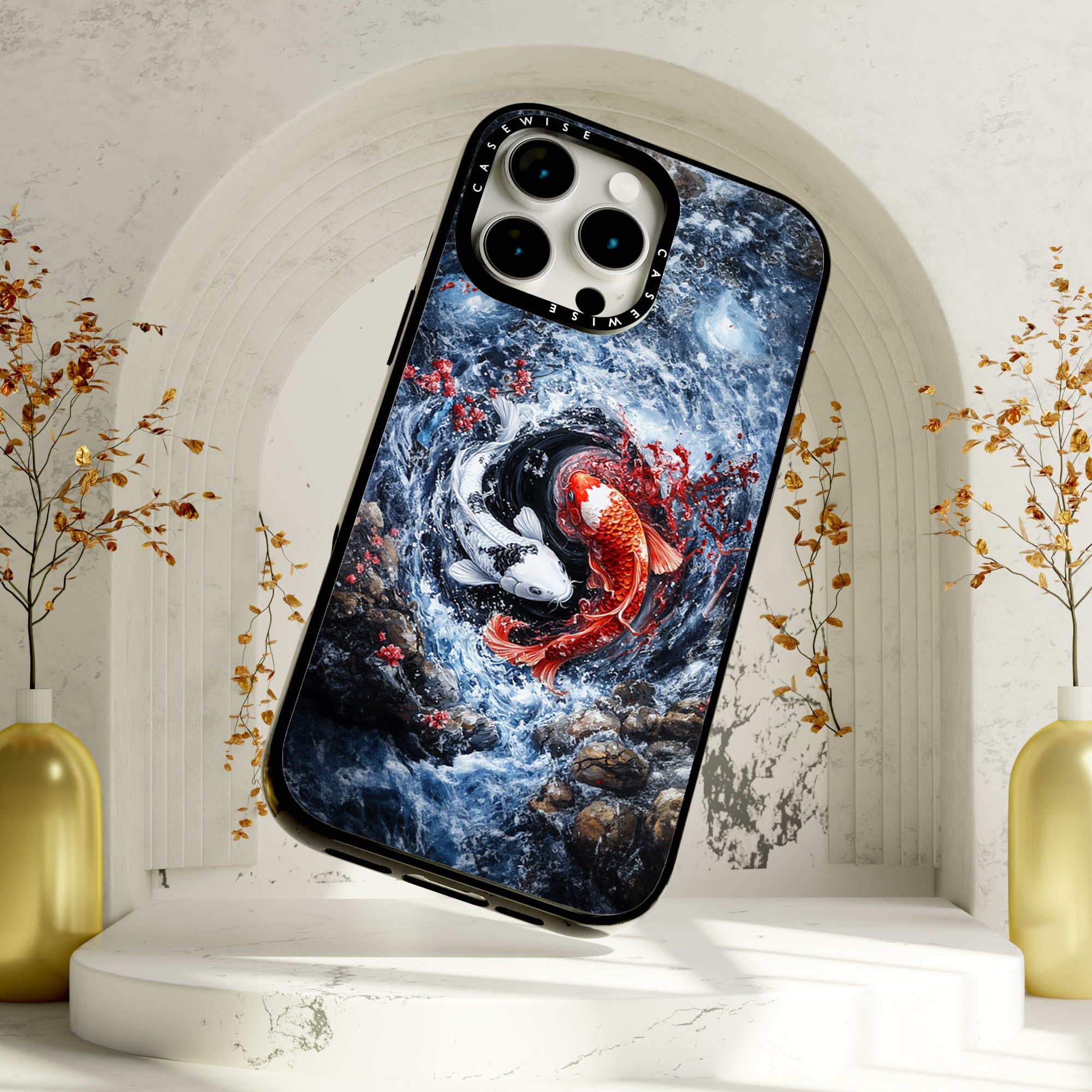 CASEWISE
CASEWISE