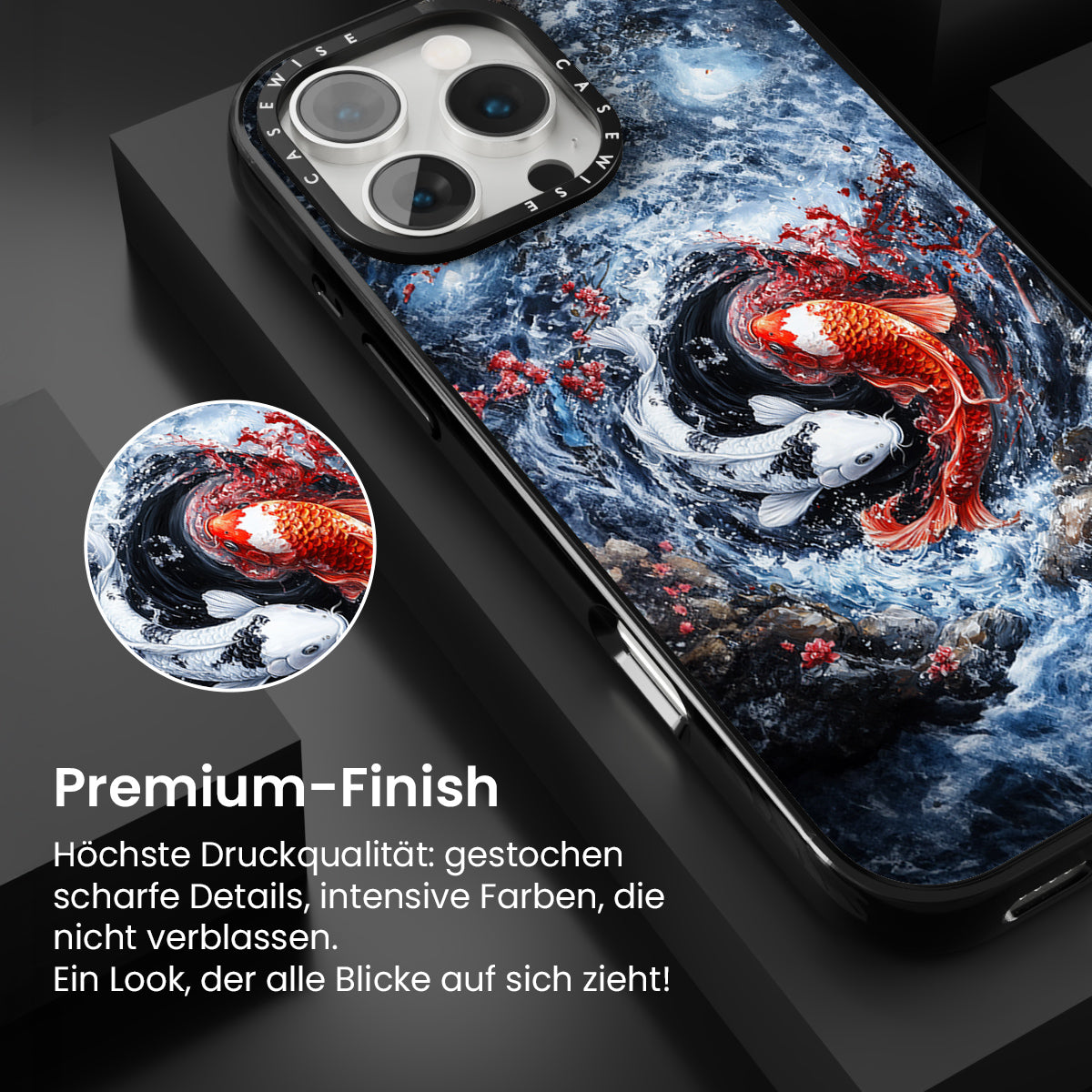 CASEWISE CASEWISE

Premium-Finish

Höchste Druckqualität: gestochen scharfe Details, intensive Farben, die nicht verblassen.
Ein Look, der alle Blicke auf sich zieht!