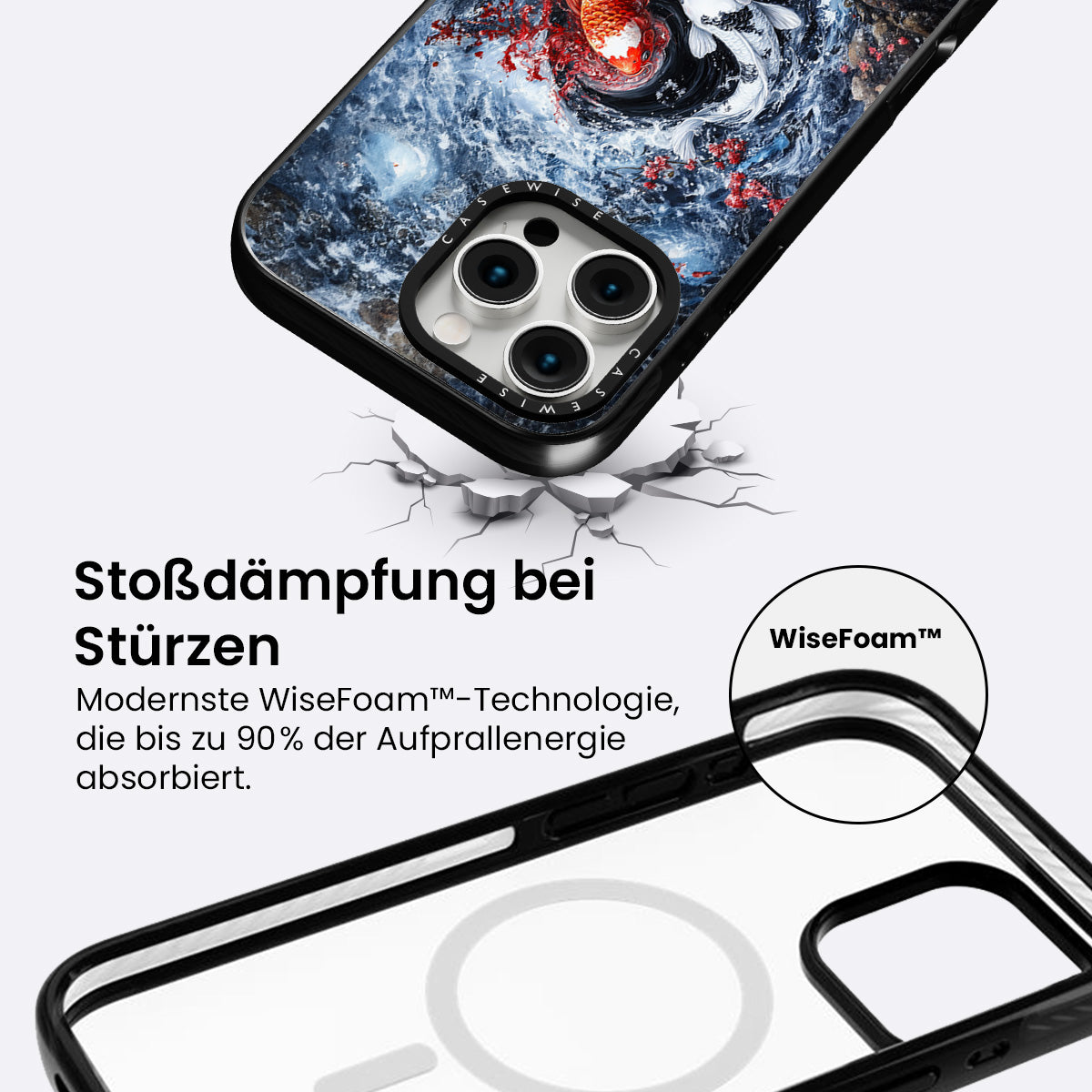 CASEWISE

CASEWISE

Stoßdämpfung bei Stürzen

Modernste WiseFoam™-Technologie, die bis zu 90% der Aufprallenergie absorbiert.

WiseFoam™