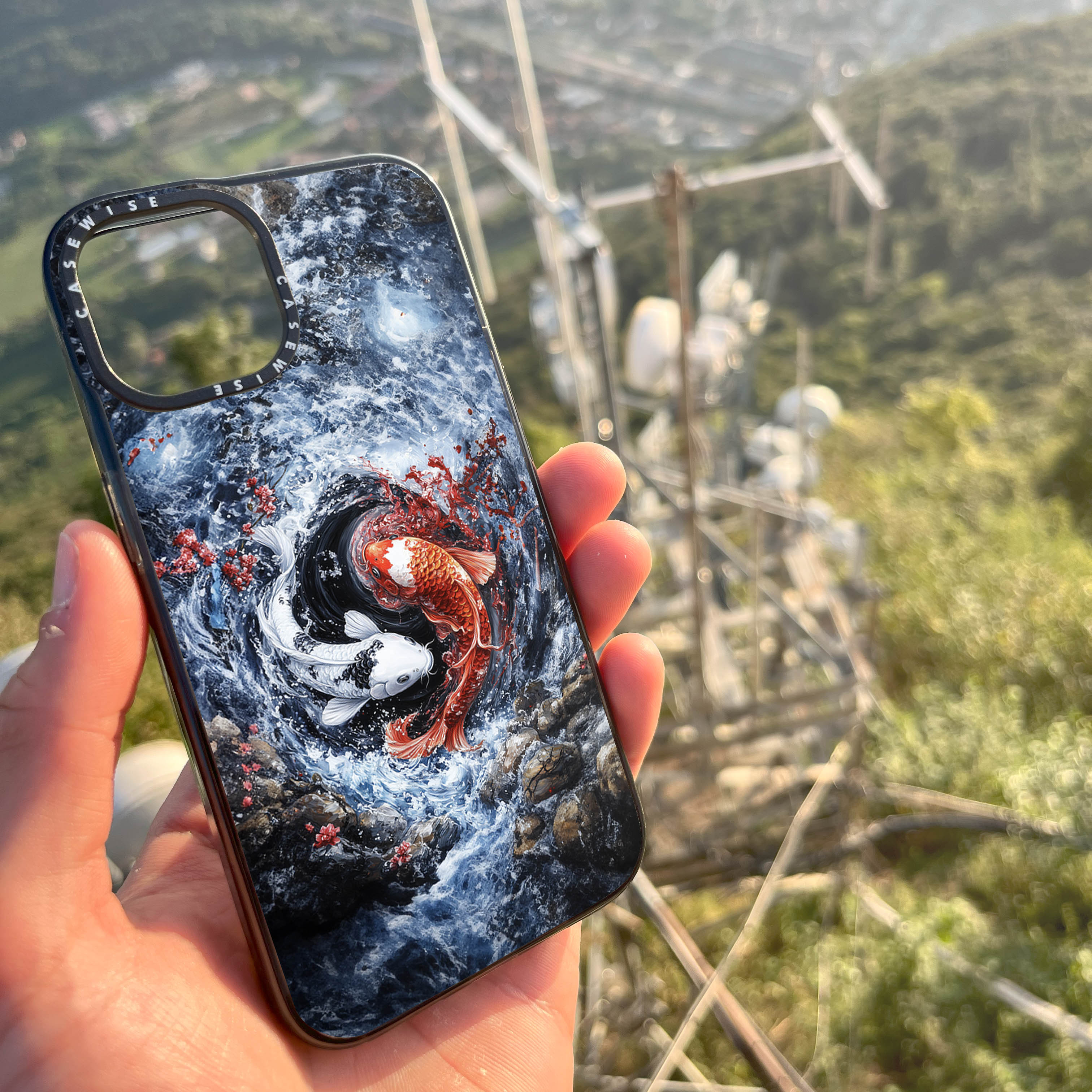 CASEWISE CASEWISE