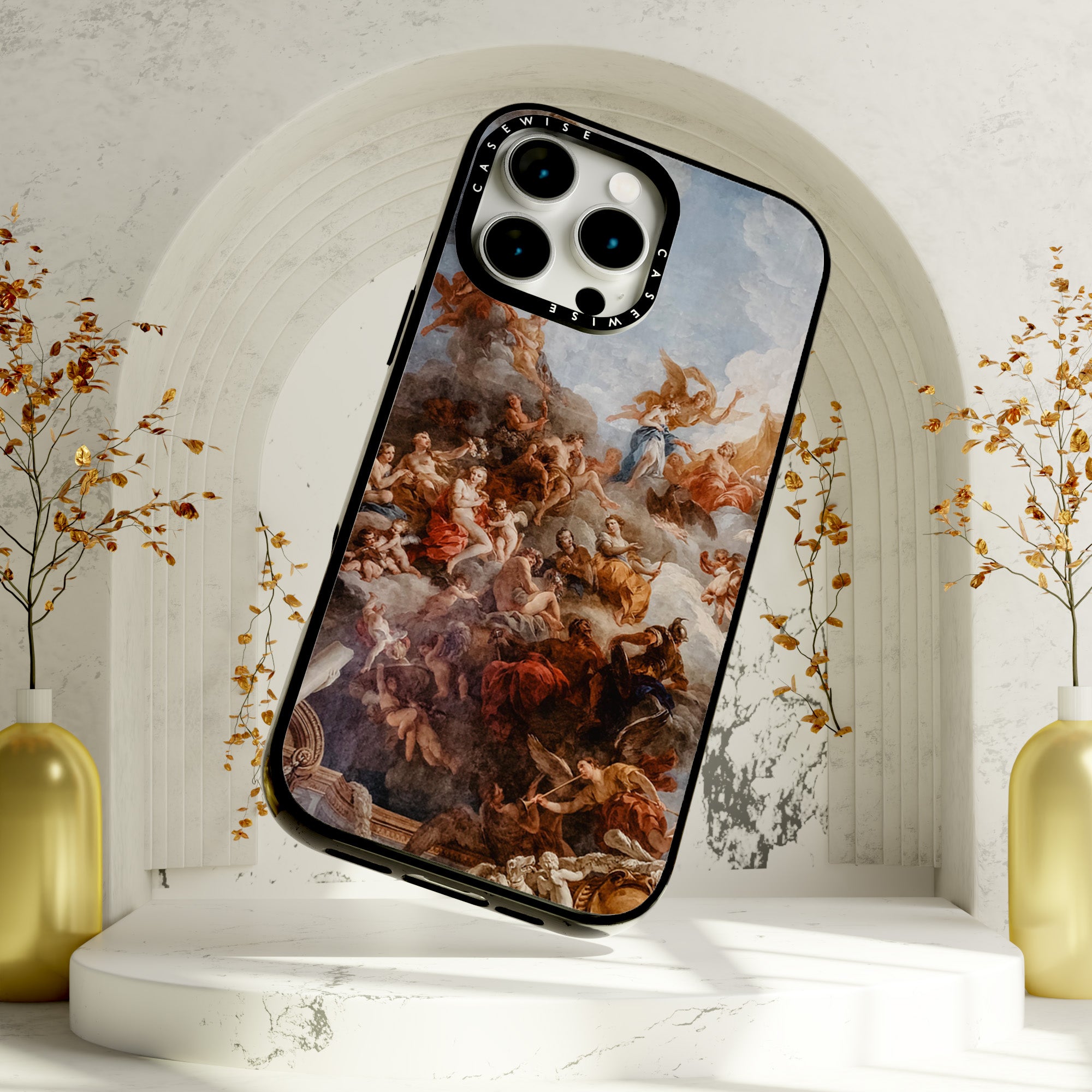 CASEWISE CASEWISE