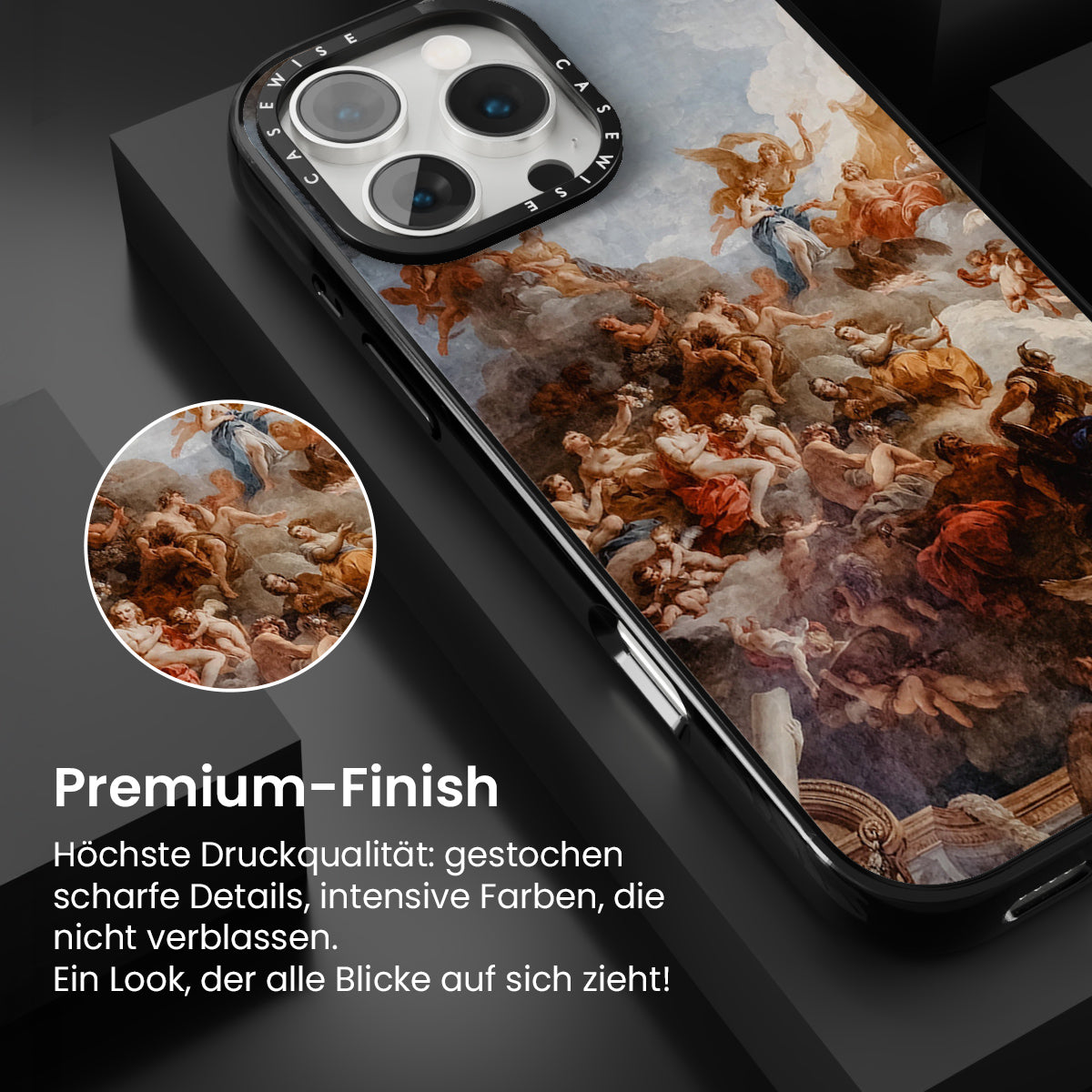 CASEWISE CASEWISE

Premium-Finish

Höchste Druckqualität: gestochen scharfe Details, intensive Farben, die nicht verblassen.
Ein Look, der alle Blicke auf sich zieht!