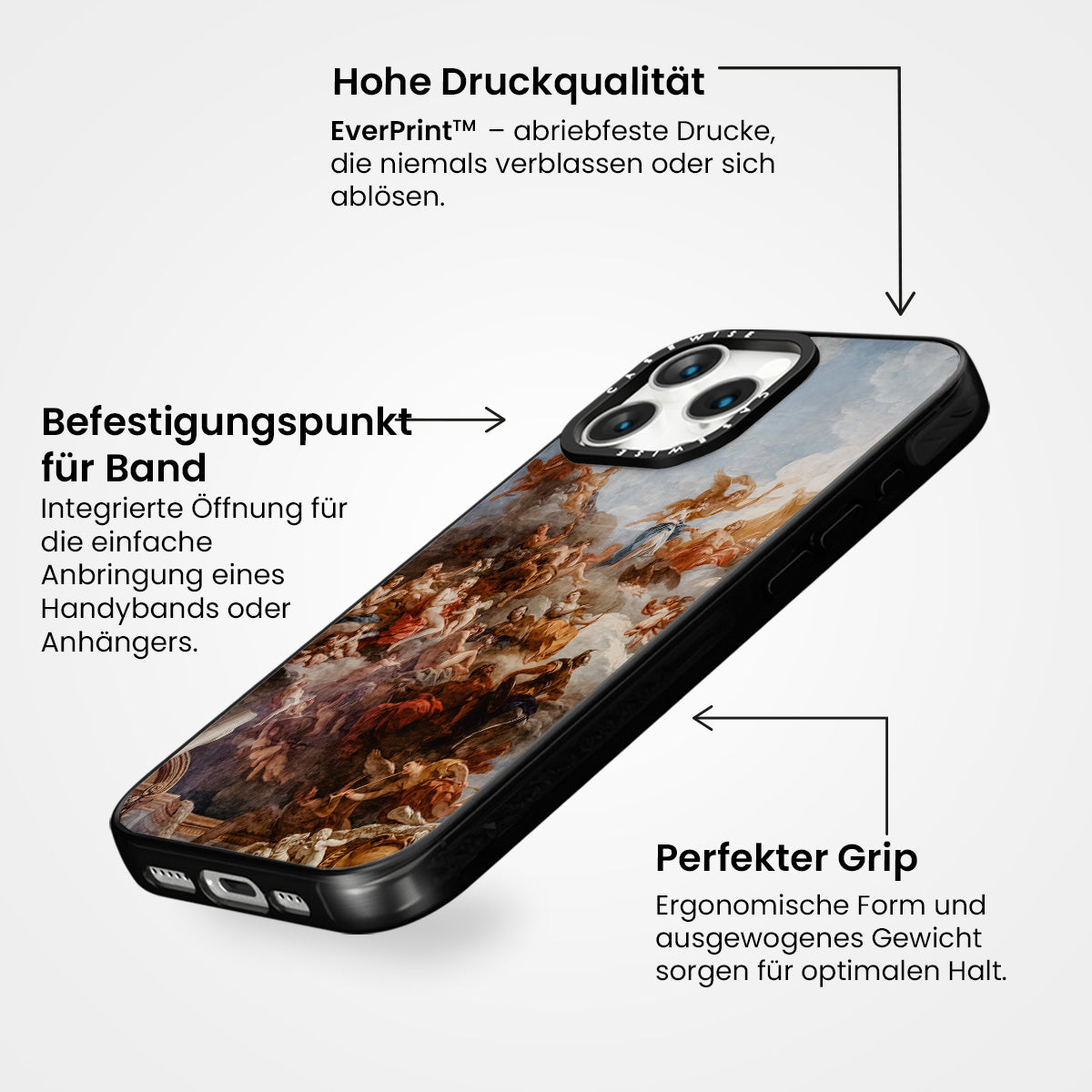 Hohe Druckqualität

EverPrint™ – abriebfeste Drucke, die niemals verblassen oder sich ablösen.

Befestigungspunkt für Band

Integrierte Öffnung für die einfache Anbringung eines Handybands oder Anhängers.

CASEWISE

CASEWISE

Perfekter Grip

Ergonomische Form und ausgewogenes Gewicht sorgen für optimalen Halt.