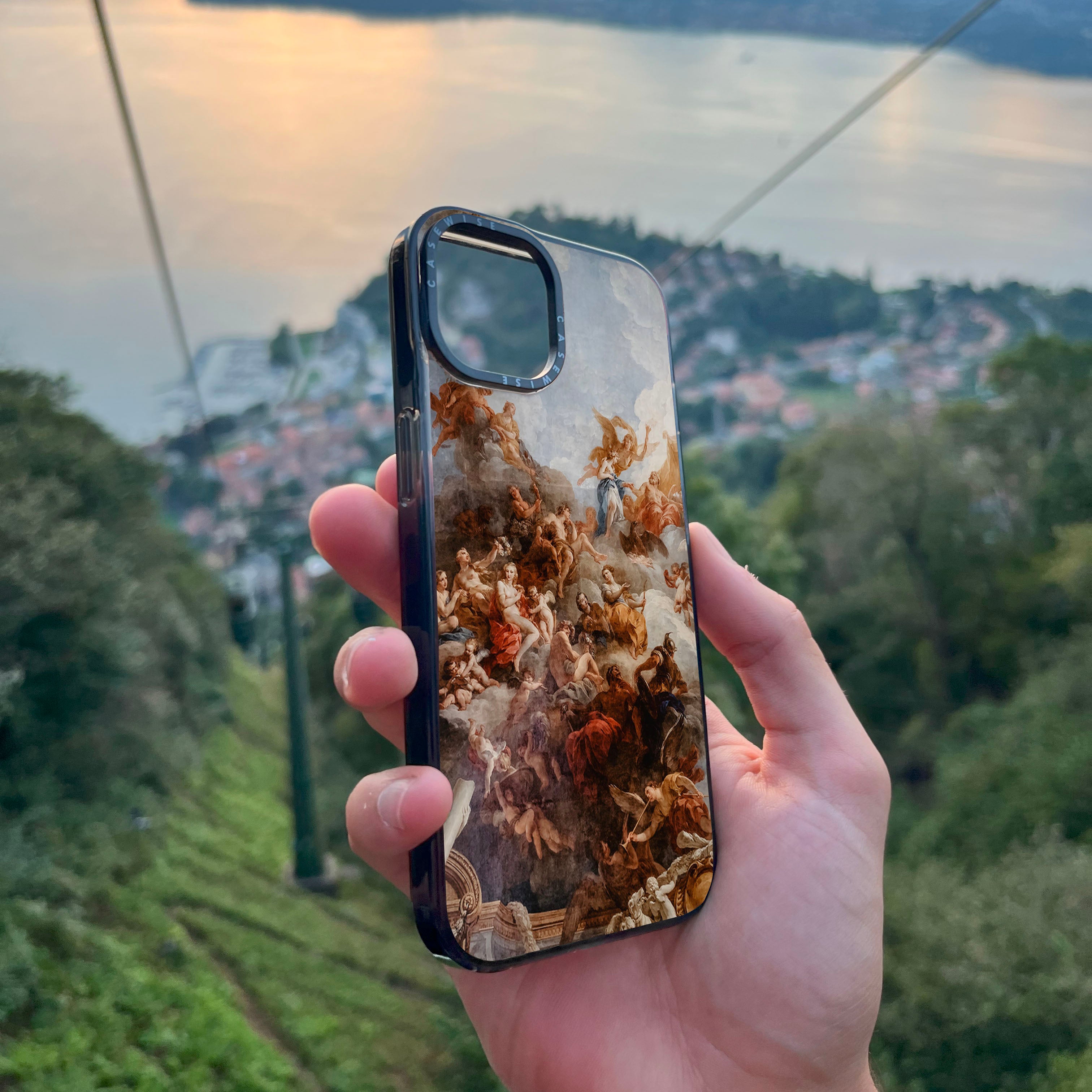 CASEWISE CASEWISE