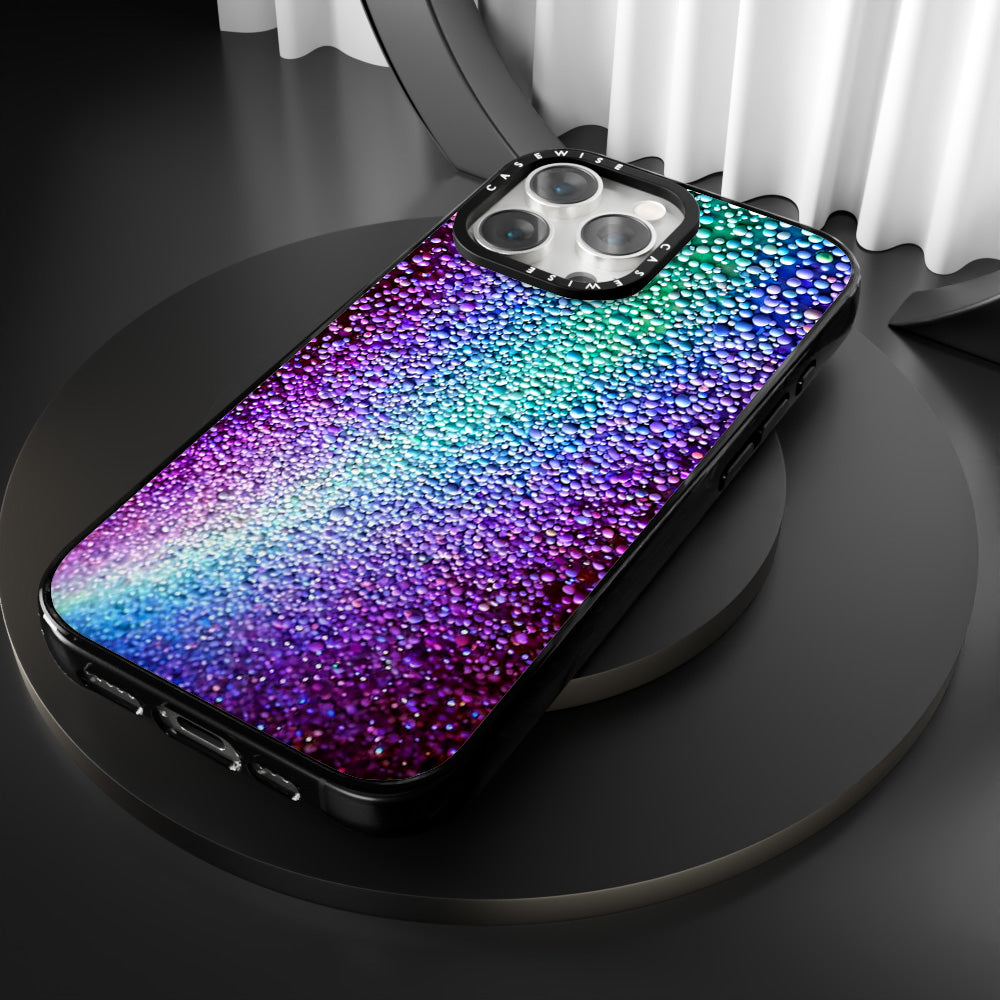 CASEWISE
CASEWISE