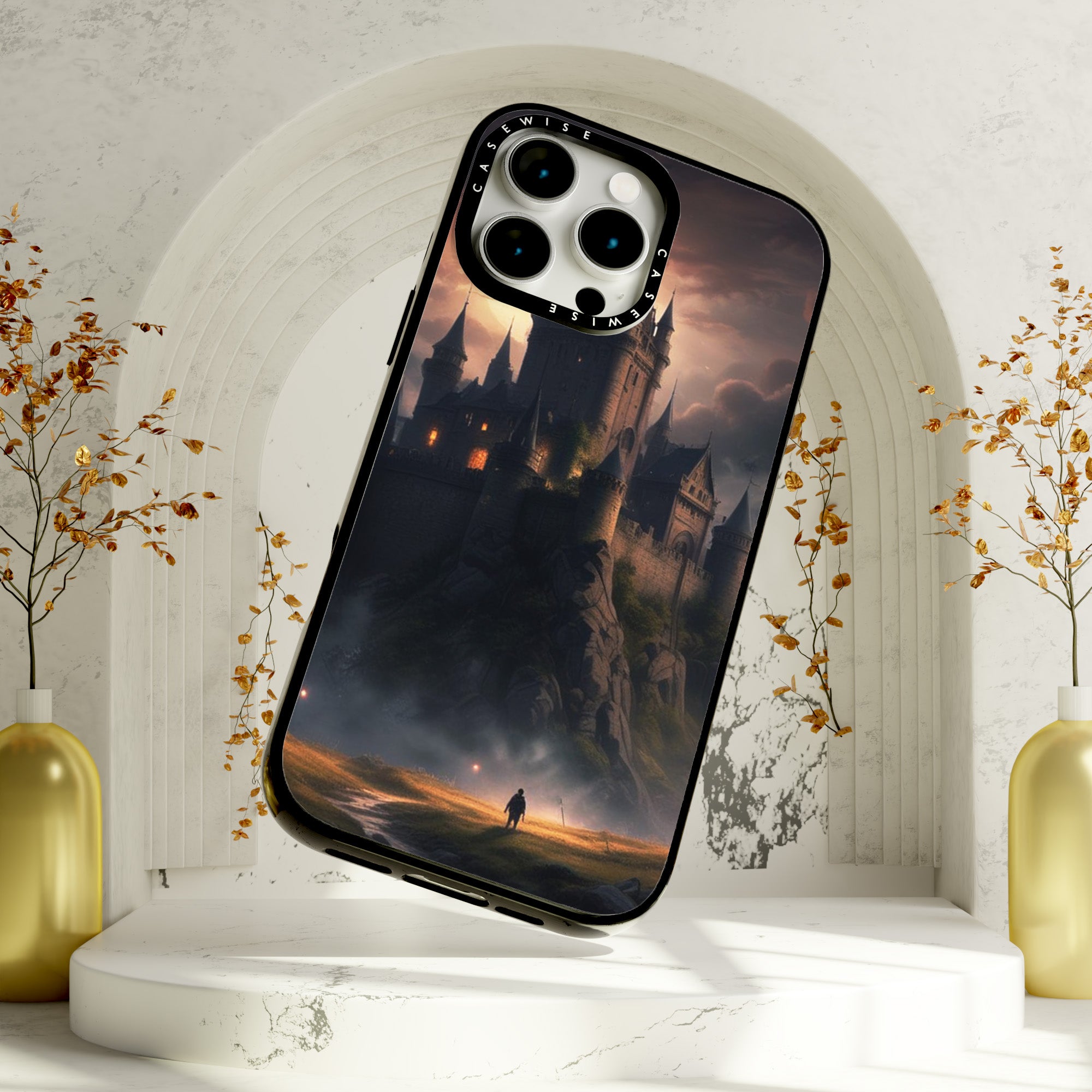 CASEWISE CASEWISE