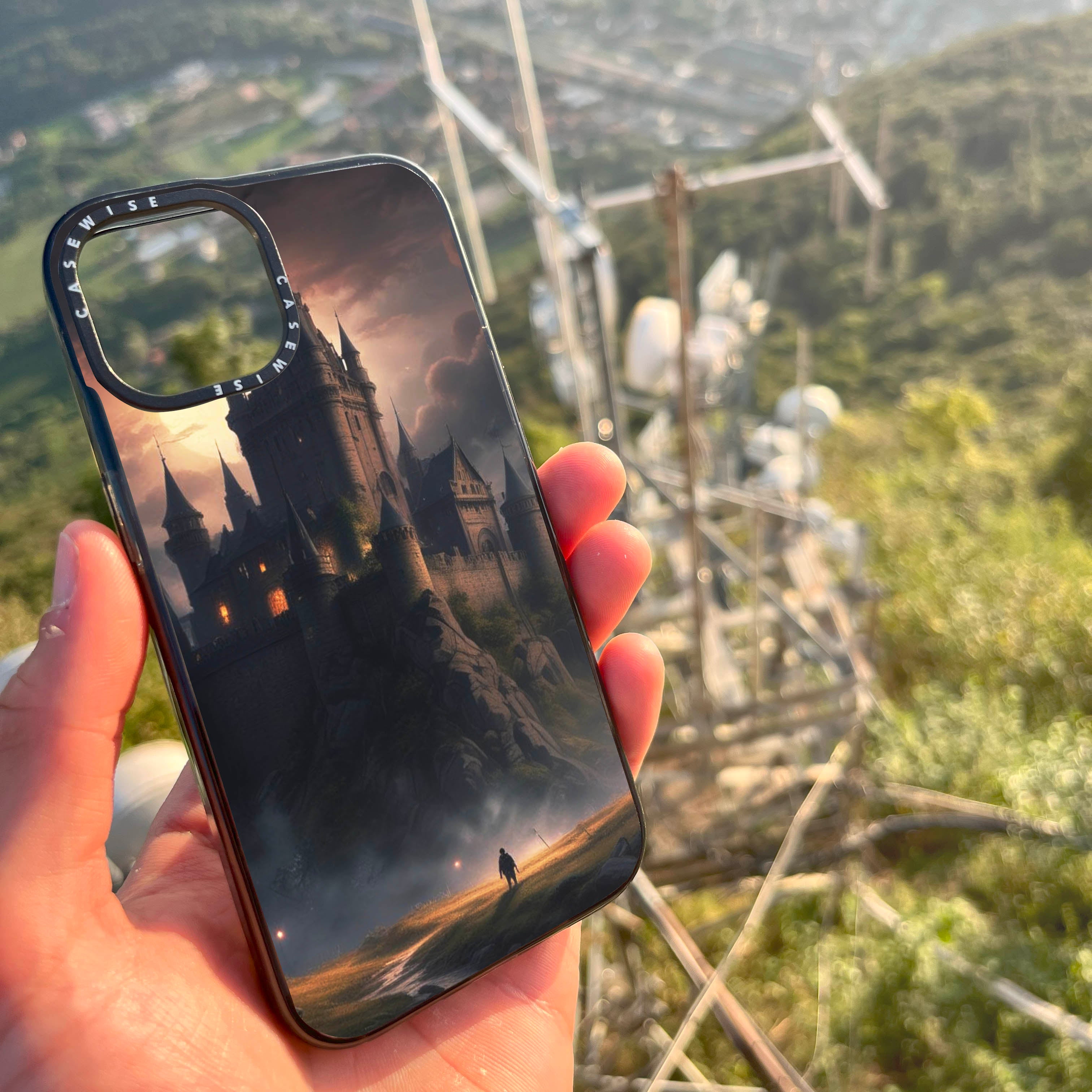 CASEWISE CASEWISE