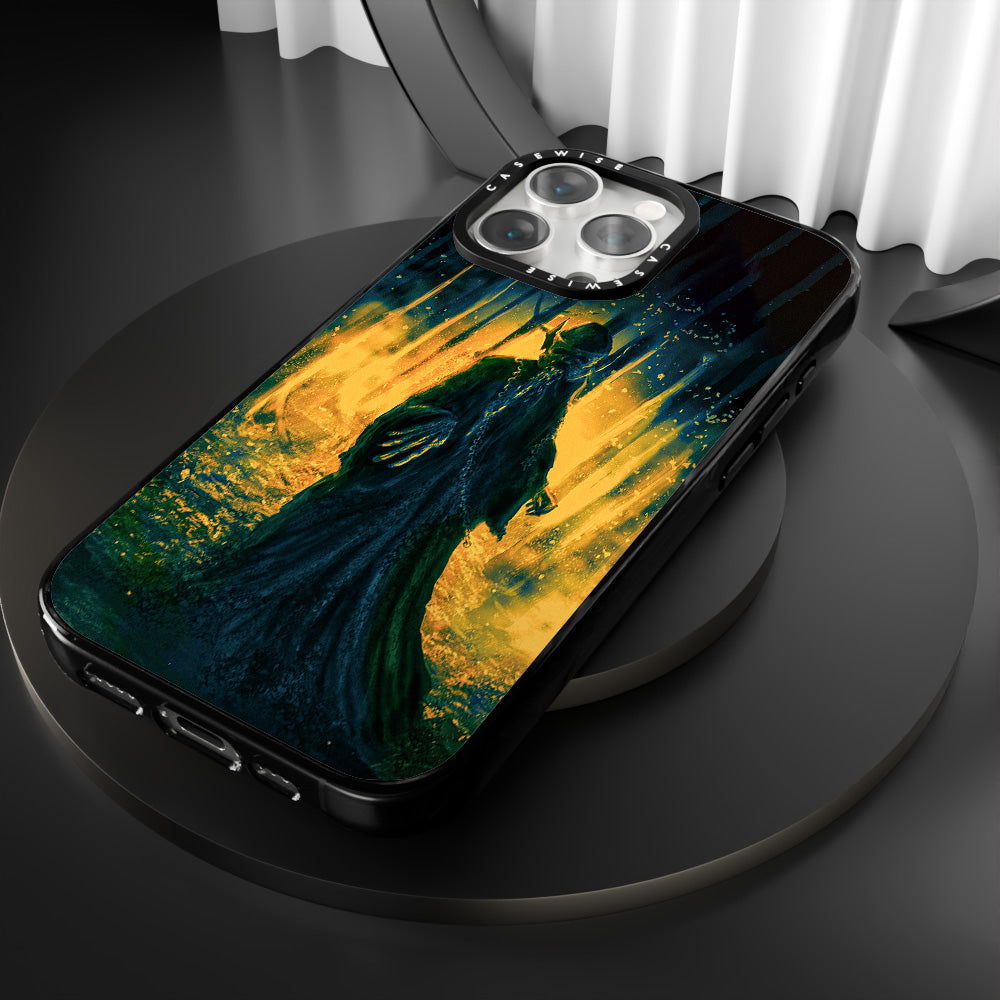 CASEWISE
CASEWISE